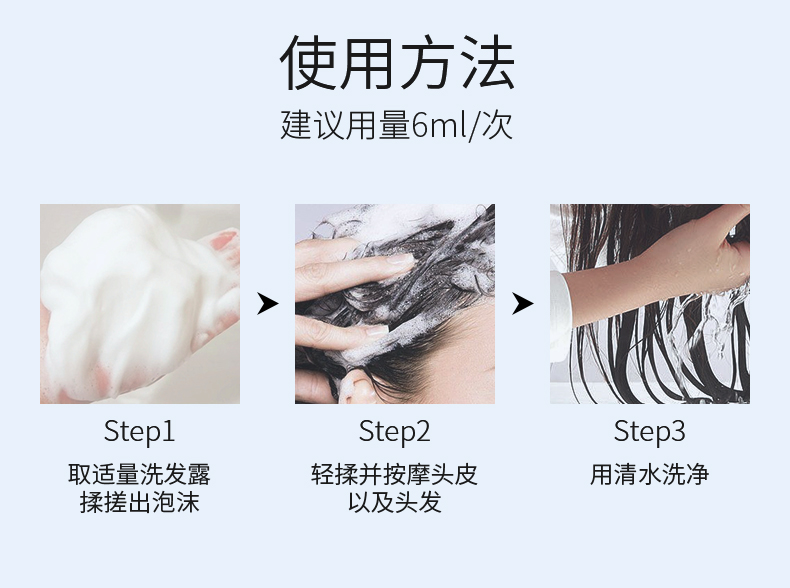 使用方法
建议用量6ml/次

Step1
取适量洗发露
揉搓出泡沫

Step2
轻揉并按摩头皮
以及头发

Step3
用清水洗净