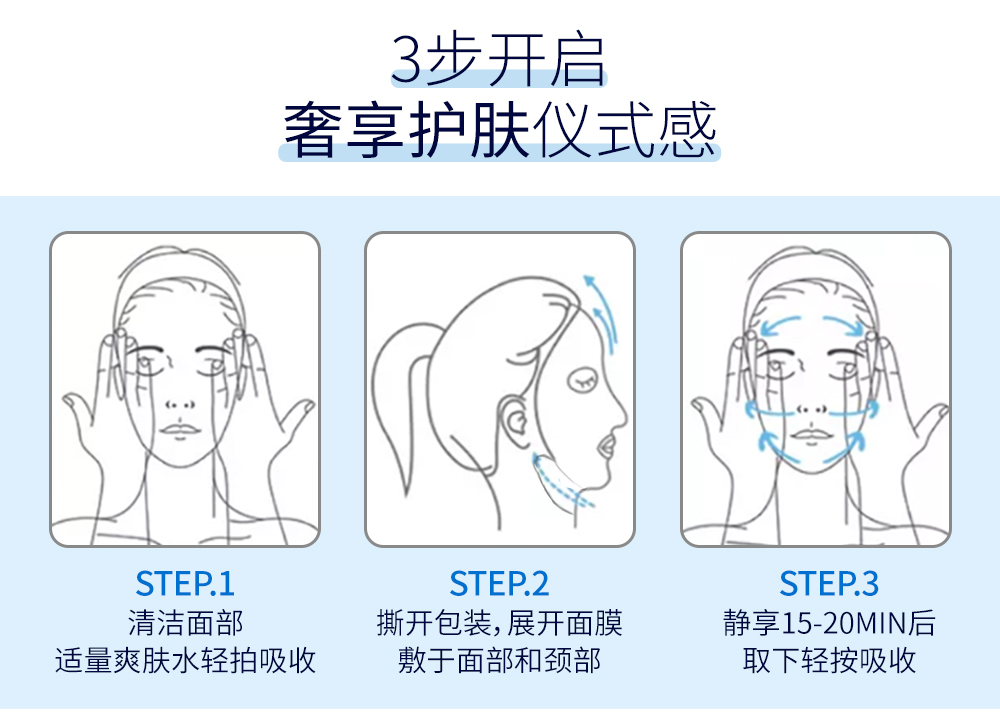 3步开启
奢享护肤仪式感

STEP.1
清洁面部
适量爽肤水轻拍吸收

STEP.2
撕开包装，展开面膜
敷于面部和颈部

STEP.3
静享15-20MIN后
取下轻按吸收