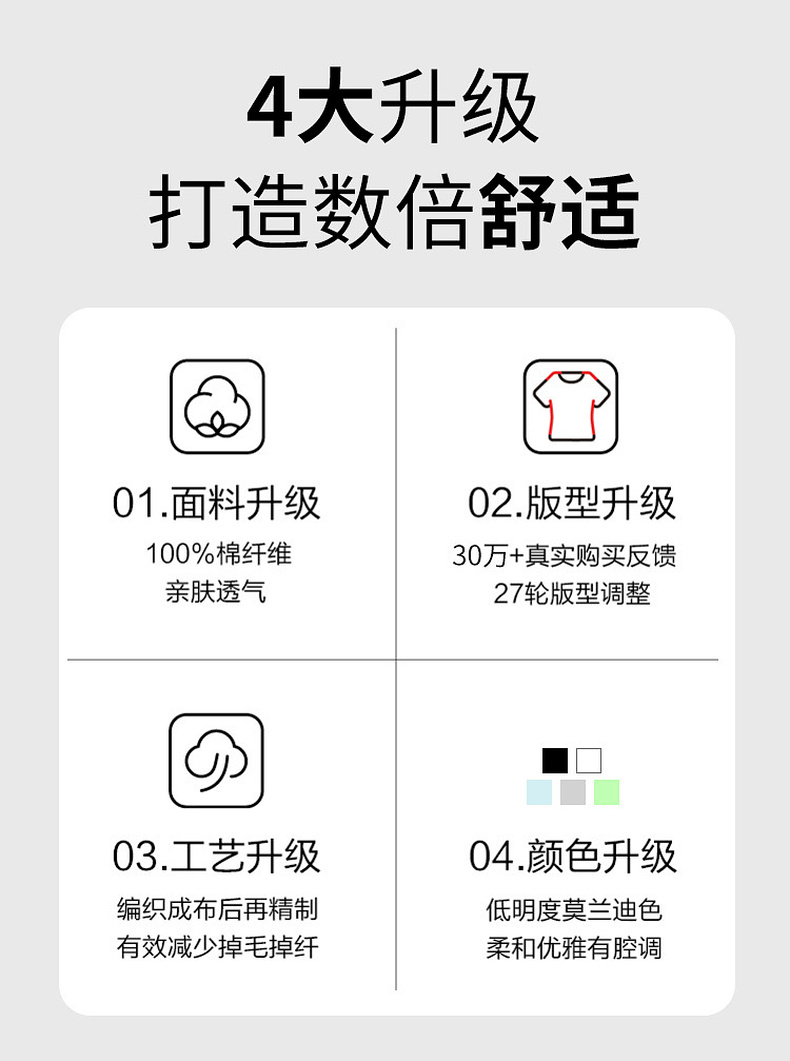 4大升级
打造数倍舒适

01.面料升级
100%棉纤维
亲肤透气

02.版型升级
30万+真实购买反馈
27轮版型调整

03.工艺升级
编织成布后再精制
有效减少掉毛掉纤

04.颜色升级
低明度莫兰迪色
柔和优雅有腔调