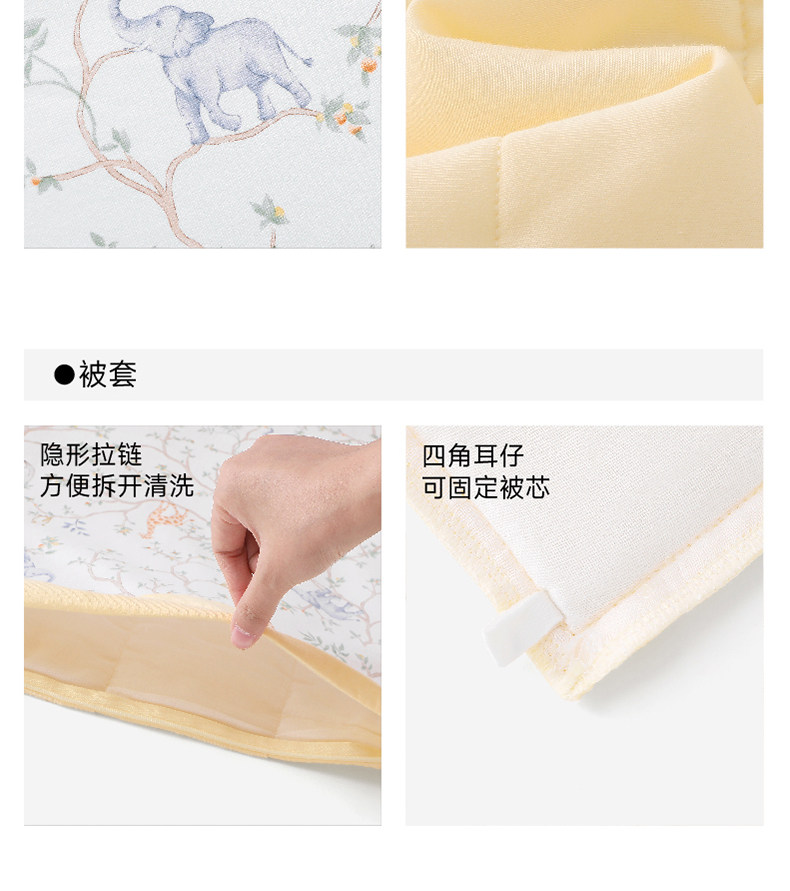 ●被套

隐形拉链
方便拆开清洗

四角耳仔
可固定被芯