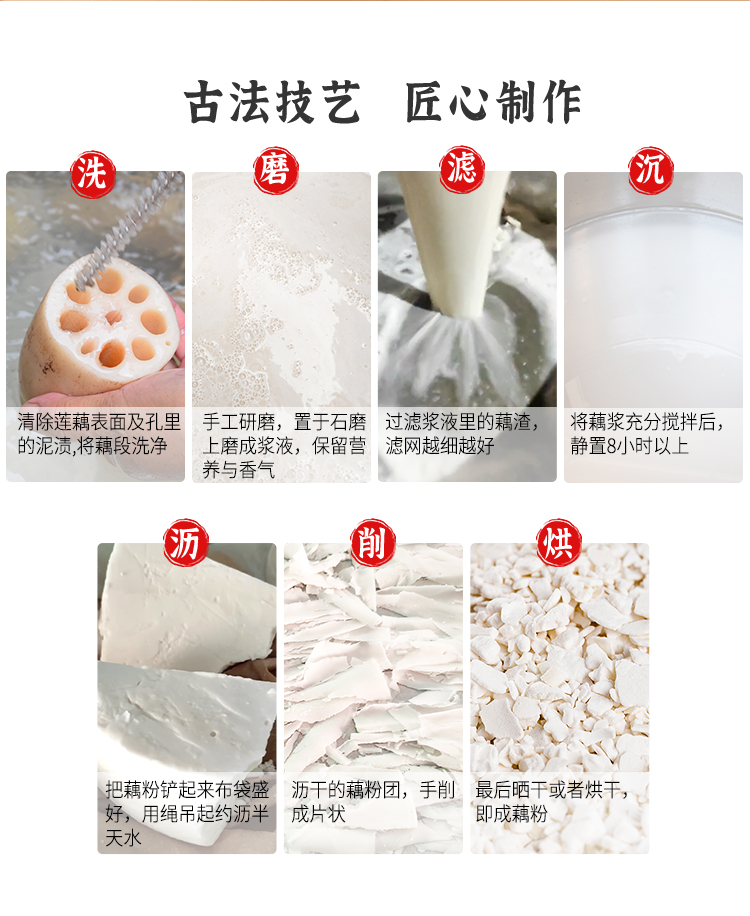 古法技艺 匠心制作

洗

清除莲藕表面及孔里的泥渍,将藕段洗净

磨

手工研磨，置于石磨上磨成浆液，保留营养与香气

滤

过滤浆液里的藕渣，滤网越细越好

沉

将藕浆充分搅拌后，静置8小时以上

沥

把藕粉铲起来布袋盛好，用绳吊起约沥半天水

削

沥干的藕粉团，手削成片状

烘

最后晒干或者烘干，即成藕粉