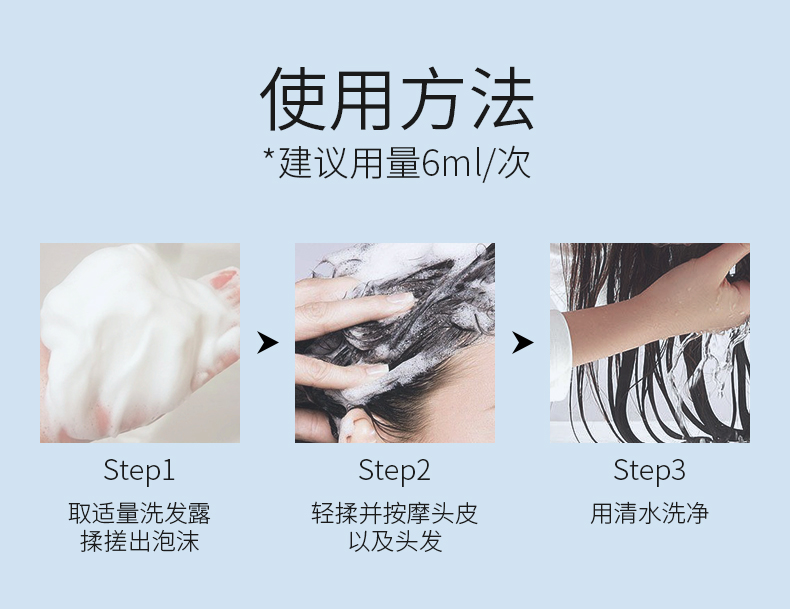 使用方法
*建议用量6ml/次

Step1
取适量洗发露
揉搓出泡沫

Step2
轻揉并按摩头皮
以及头发

Step3
用清水洗净