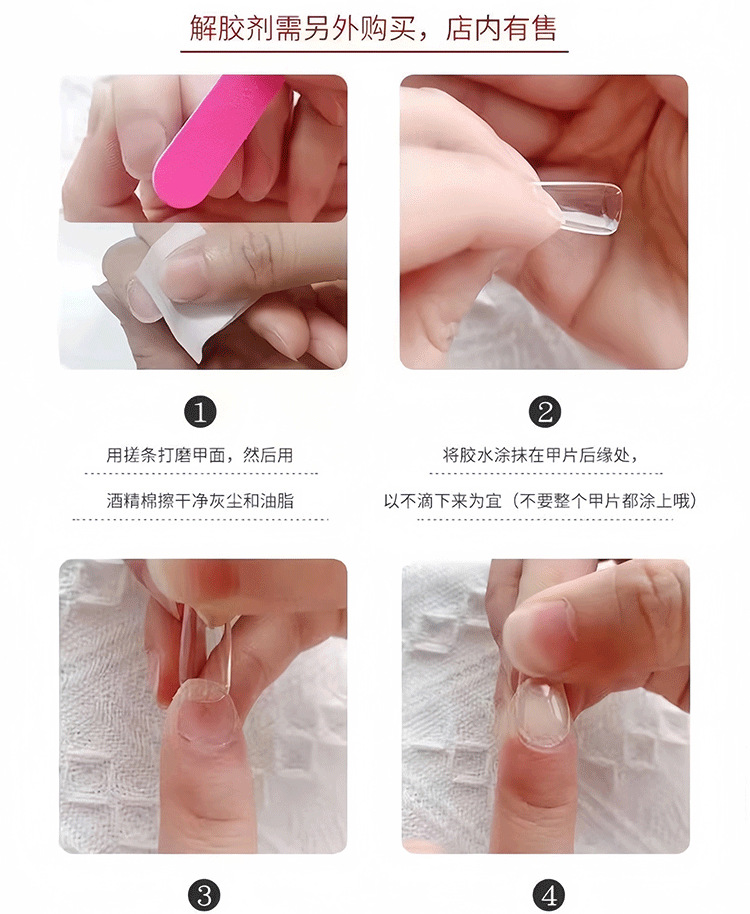 解胶剂需另外购买，店内有售

1

用搓条打磨甲面，然后用

酒精棉擦干净灰尘和油脂

2

将胶水涂抹在甲片后缘处，

以不滴下来为宜（不要整个甲片都涂上哦）

3

4