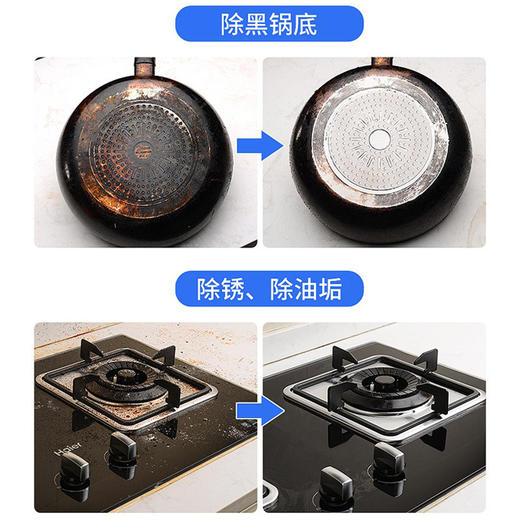 除黑锅底

除锈、除油垢

Haier