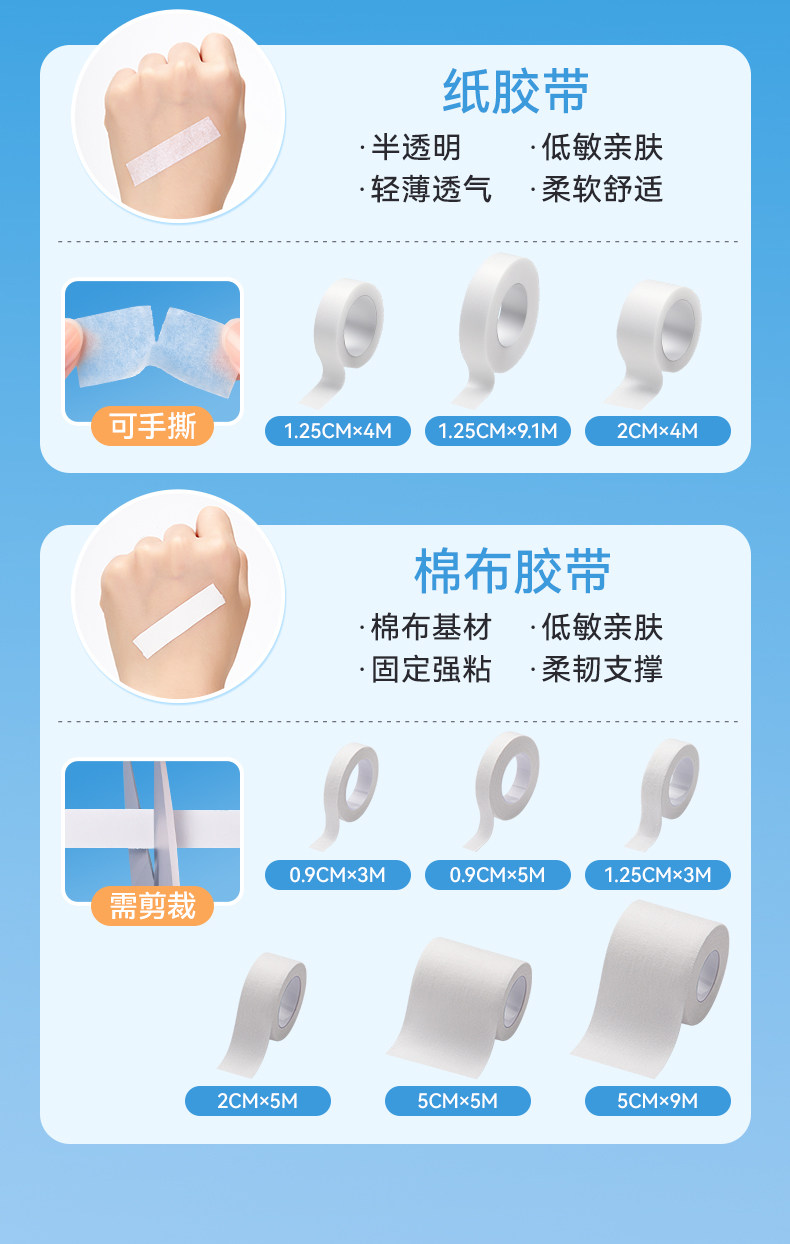 纸胶带

·半透明 ·低敏亲肤
·轻薄透气 ·柔软舒适

可手撕

1.25CM×4M
1.25CM×9.1M
2CM×4M

棉布胶带

·棉布基材 ·低敏亲肤
·固定强粘 ·柔韧支撑

需剪裁

0.9CM×3M
0.9CM×5M
1.25CM×3M
2CM×5M
5CM×5M
5CM×9M