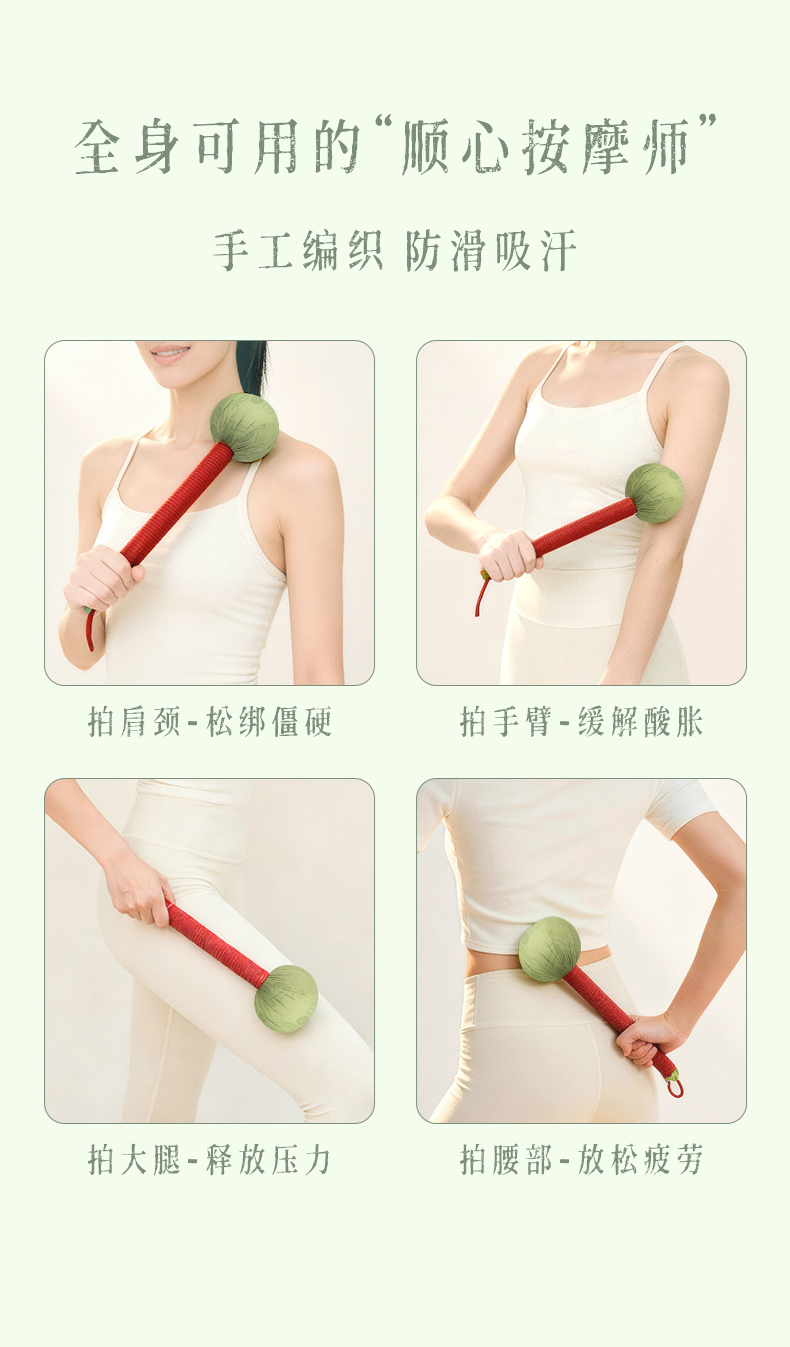 全身可用的“顺心按摩师”

手工编织 防滑吸汗

拍肩颈-松绑僵硬

拍手臂-缓解酸胀

拍大腿-释放压力

拍腰部-放松疲劳