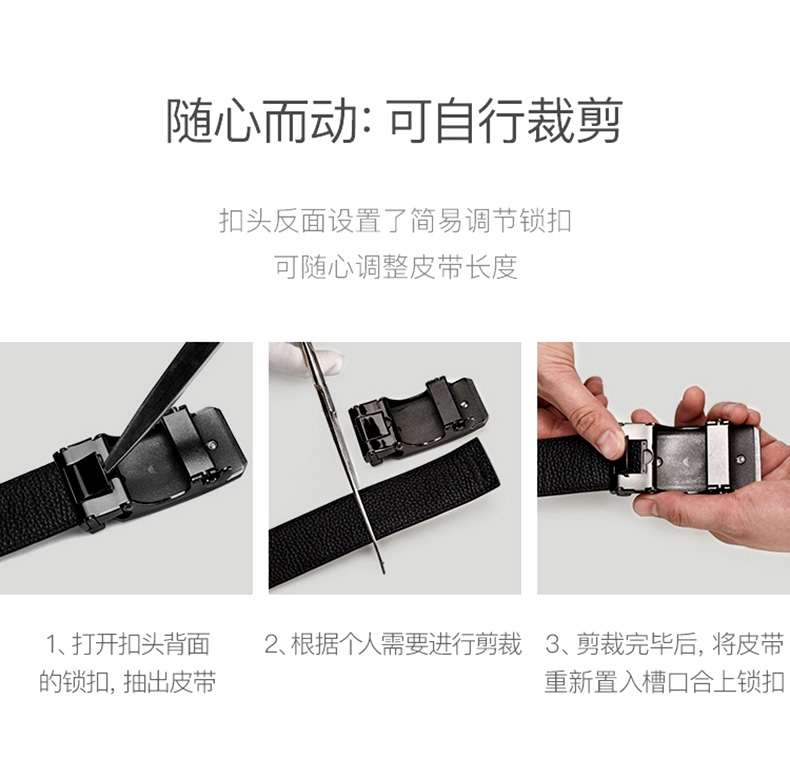 随心而动: 可自行裁剪

扣头反面设置了简易调节锁扣
可随心调整皮带长度

1、打开扣头背面的锁扣, 抽出皮带

2、根据个人需要进行剪裁

3、剪裁完毕后, 将皮带重新置入槽口合上锁扣