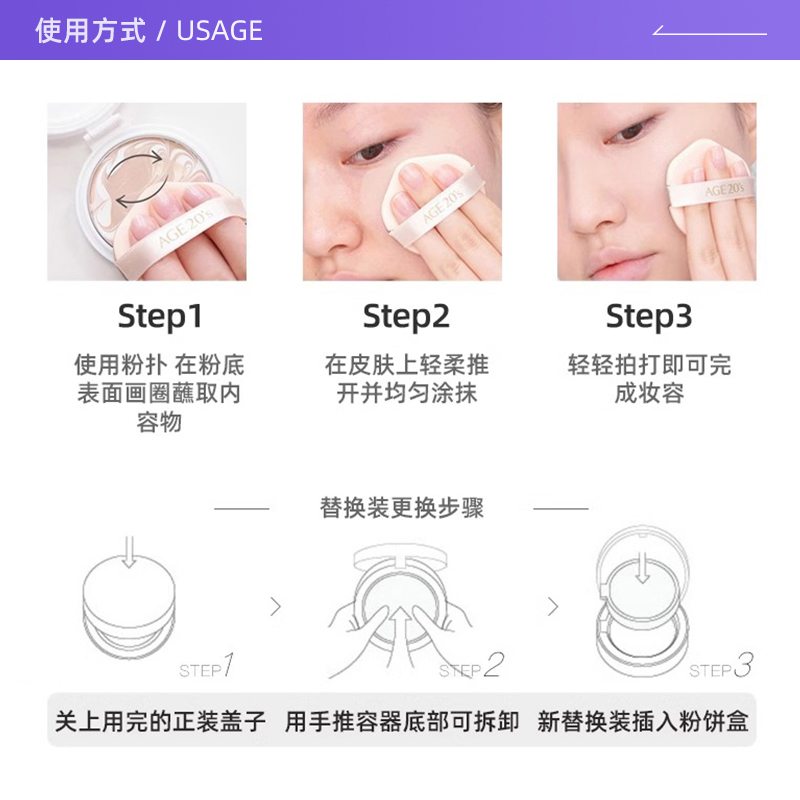 使用方式 / USAGE

AGE 20's

AGE 20's

AGE 20's

Step1

使用粉扑 在粉底表面画圈蘸取内容物

Step2

在皮肤上轻柔推开并均匀涂抹

Step3

轻轻拍打即可完成妆容

替换装更换步骤

STEP1

STEP2

STEP3

关上用完的正装盖子　用手推容器底部可拆卸　新替换装插入粉饼盒