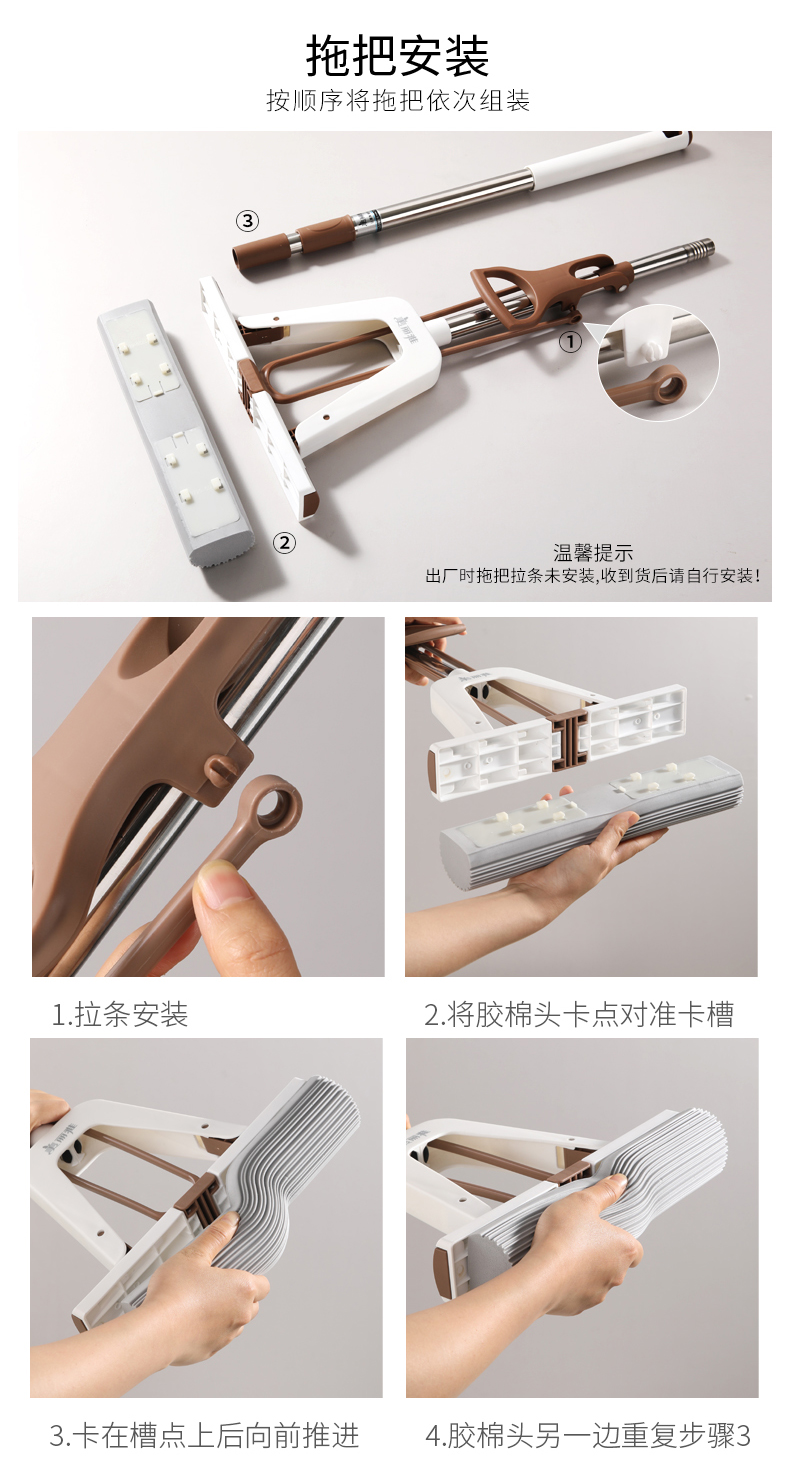 拖把安装

按顺序将拖把依次组装

③

①

②

温馨提示

出厂时拖把拉条未安装,收到货后请自行安装!

1.拉条安装

2.将胶棉头卡点对准卡槽

3.卡在槽点上后向前推进

4.胶棉头另一边重复步骤3