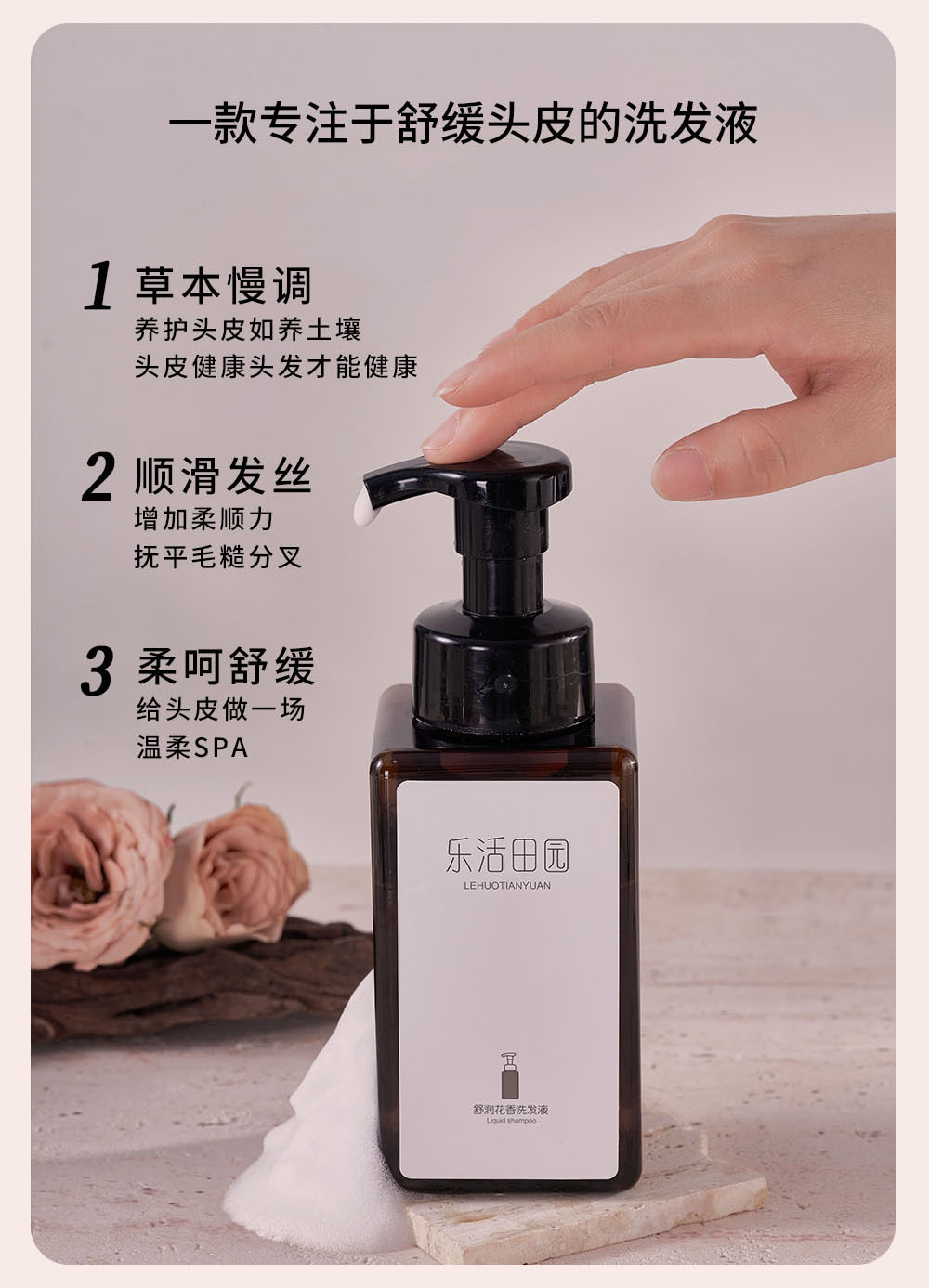 一款专注于舒缓头皮的洗发液

1 草本慢调
养护头皮如养土壤
头皮健康头发才能健康

2 顺滑发丝
增加柔顺力
抚平毛糙分叉

3 柔呵舒缓
给头皮做一场
温柔SPA

乐活田园
LEHUOTIANYUAN

舒润花香洗发液
Liquid shampoo