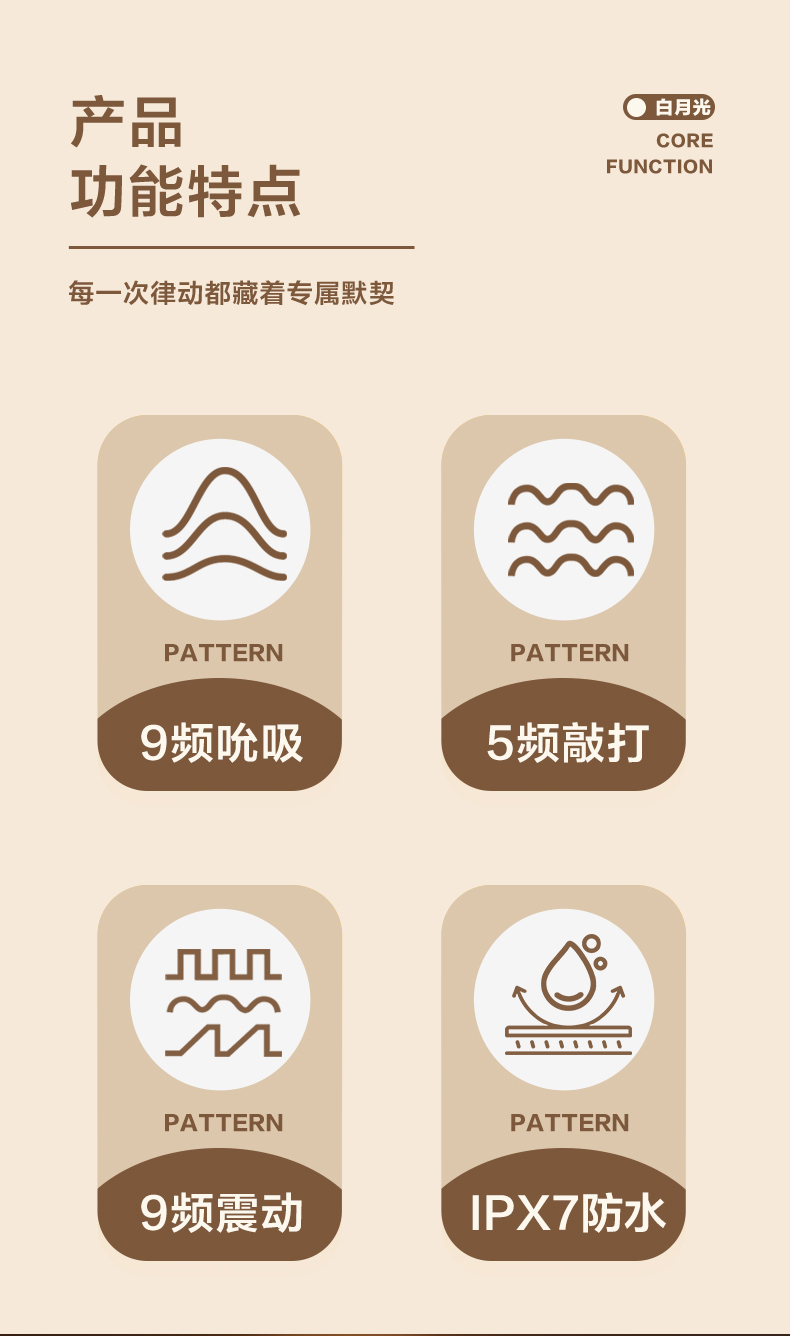 产品
功能特点

白月光
CORE
FUNCTION

每一次律动都藏着专属默契

PATTERN
9频吮吸

PATTERN
5频敲打

PATTERN
9频震动

PATTERN
IPX7防水