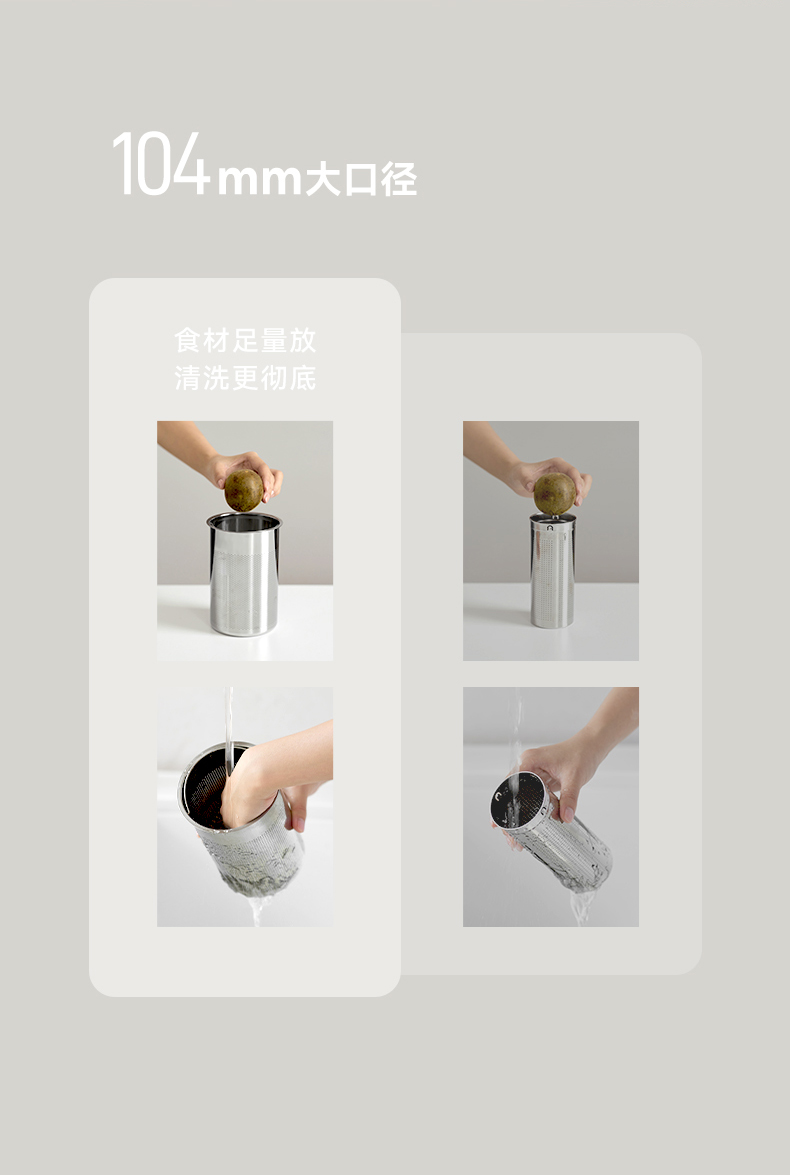 104mm大口径

食材足量放
清洗更彻底