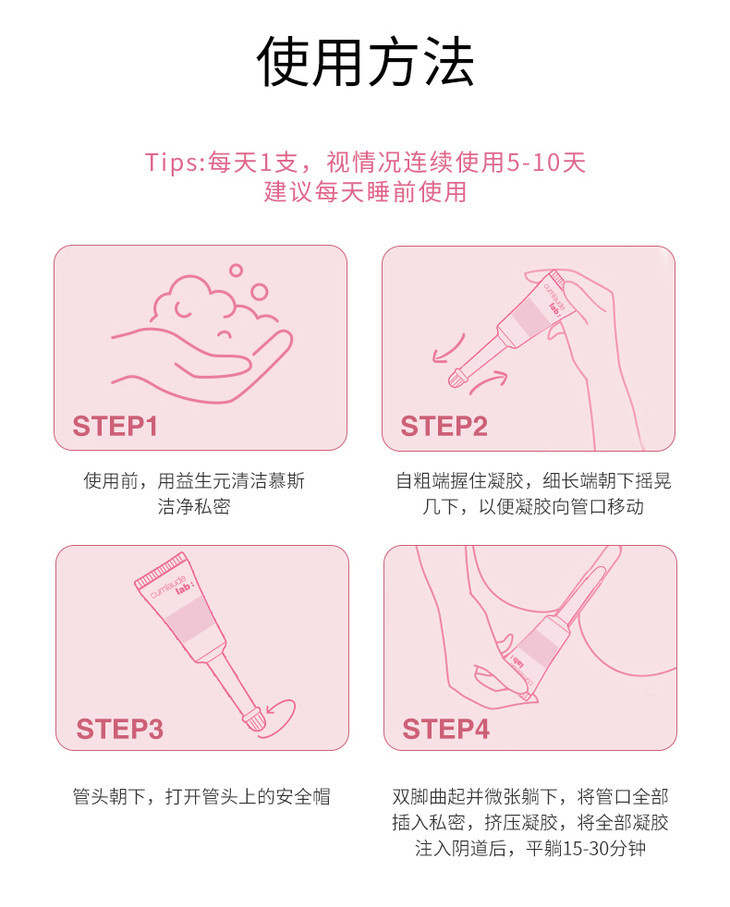 使用方法

Tips:每天1支，视情况连续使用5-10天
建议每天睡前使用

STEP1

使用前，用益生元清洁慕斯洁净私密

cumlaude lab:

STEP2

自粗端握住凝胶，细长端朝下摇晃几下，以便凝胶向管口移动

cumlaude lab:

STEP3

管头朝下，打开管头上的安全帽

lab:

STEP4

双脚曲起并微张躺下，将管口全部插入私密，挤压凝胶，将全部凝胶注入阴道后，平躺15-30分钟