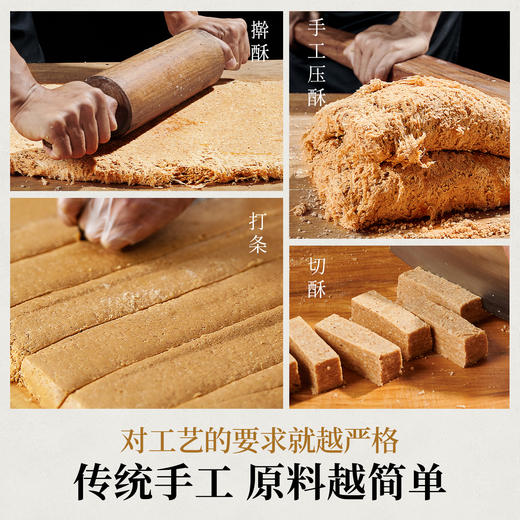 擀酥

手工压酥

打条

切酥

对工艺的要求就越严格
传统手工 原料越简单