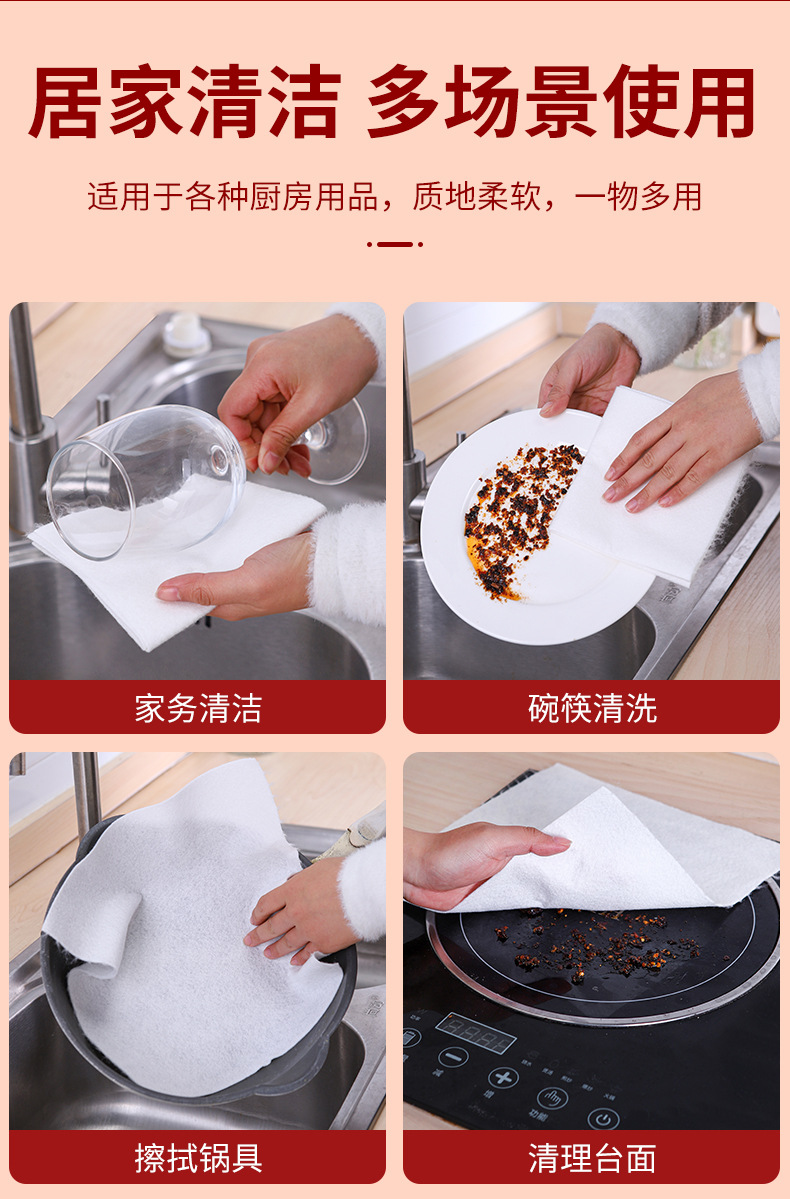 居家清洁 多场景使用

适用于各种厨房用品，质地柔软，一物多用

家务清洁

碗筷清洗

擦拭锅具

清理台面