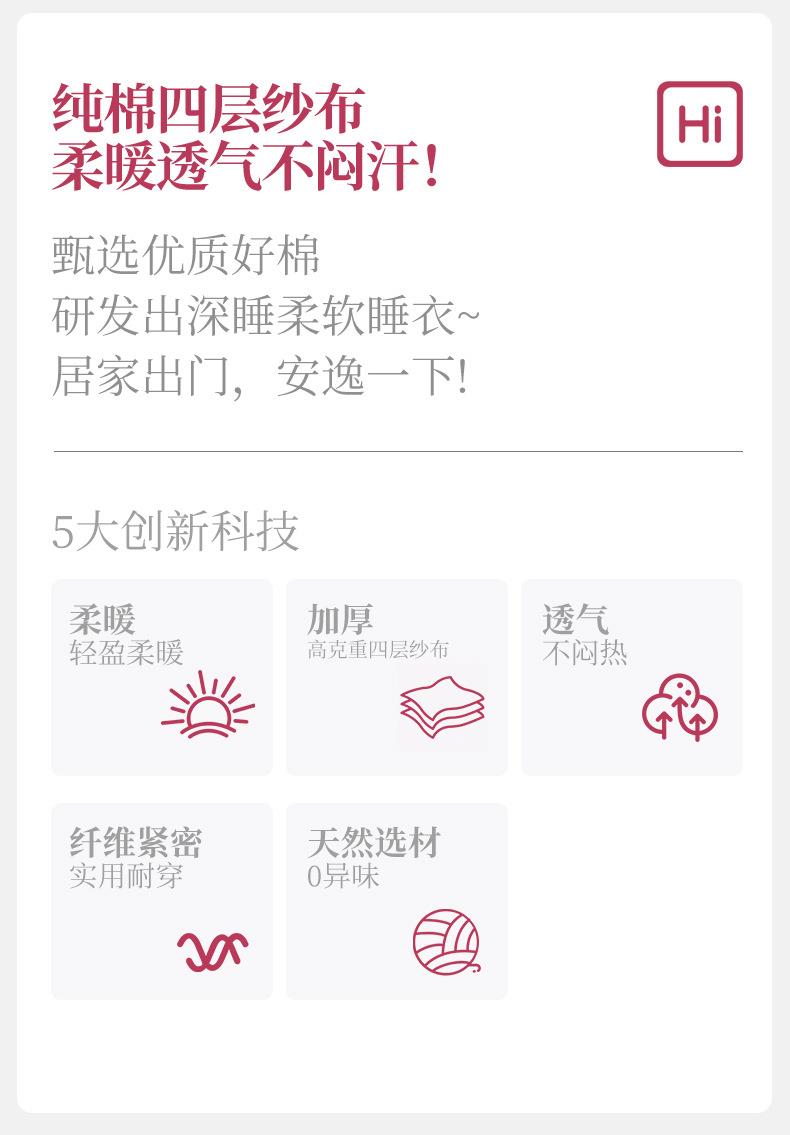 纯棉四层纱布
柔暖透气不闷汗！

Hi

甄选优质好棉
研发出深睡柔软睡衣~
居家出门，安逸一下!

5大创新科技

柔暖
轻盈柔暖

加厚
高克重四层纱布

透气
不闷热

纤维紧密
实用耐穿

天然选材
0异味