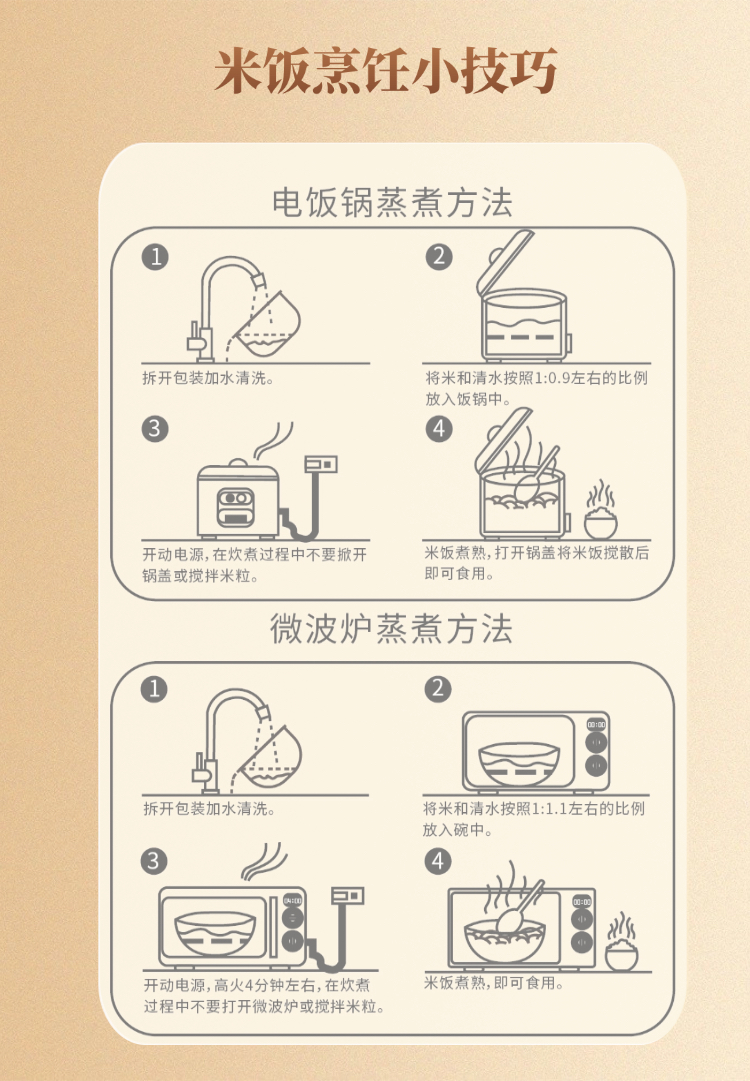 米饭烹饪小技巧

电饭锅蒸煮方法

1
拆开包装加水清洗。

2
将米和清水按照1:0.9左右的比例放入饭锅中。

3
开动电源，在炊煮过程中不要掀开锅盖或搅拌米粒。

4
米饭煮熟，打开锅盖将米饭搅散后即可食用。

微波炉蒸煮方法

1
拆开包装加水清洗。

2
将米和清水按照1:1.1左右的比例放入碗中。

3
开动电源，高火4分钟左右，在炊煮过程中不要打开微波炉或搅拌米粒。

4
米饭煮熟，即可食用。