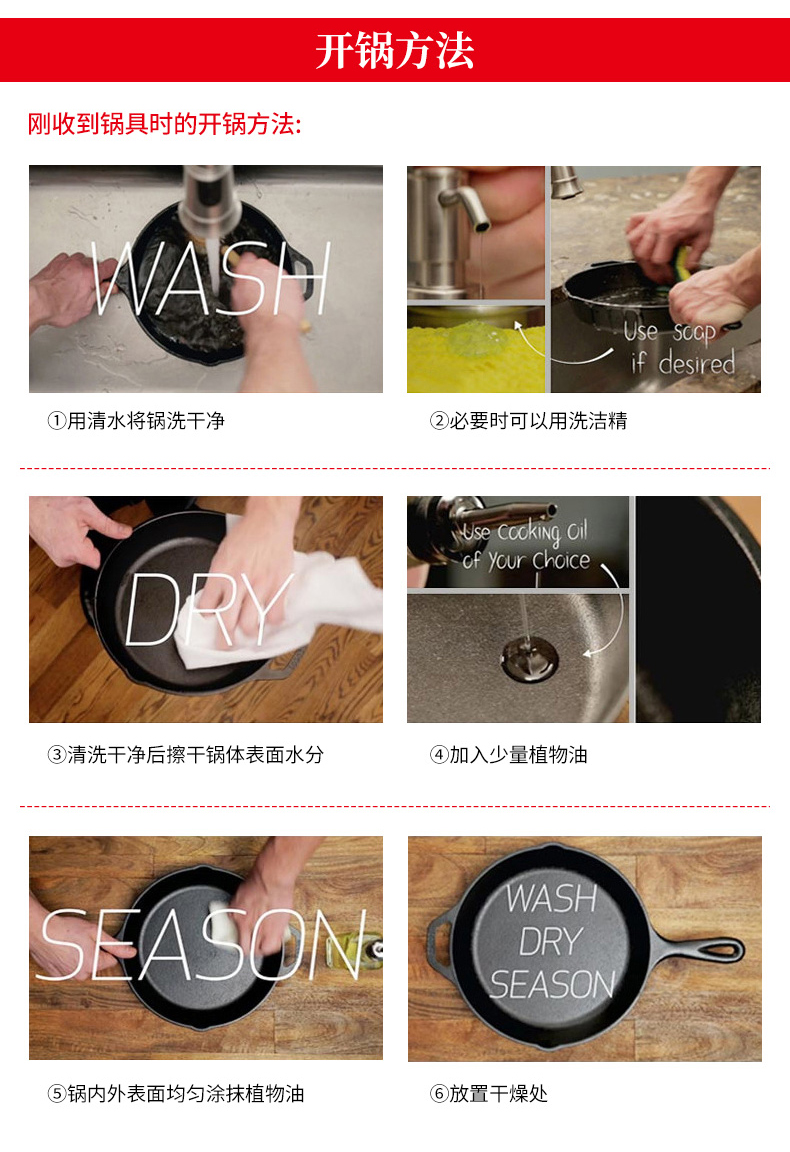 开锅方法

刚收到锅具时的开锅方法:

WASH

①用清水将锅洗干净

Use soap if desired

②必要时可以用洗洁精

DRY

③清洗干净后擦干锅体表面水分

Use cooking oil of your choice

④加入少量植物油

SEASON

⑤锅内外表面均匀涂抹植物油

WASH DRY SEASON

⑥放置干燥处