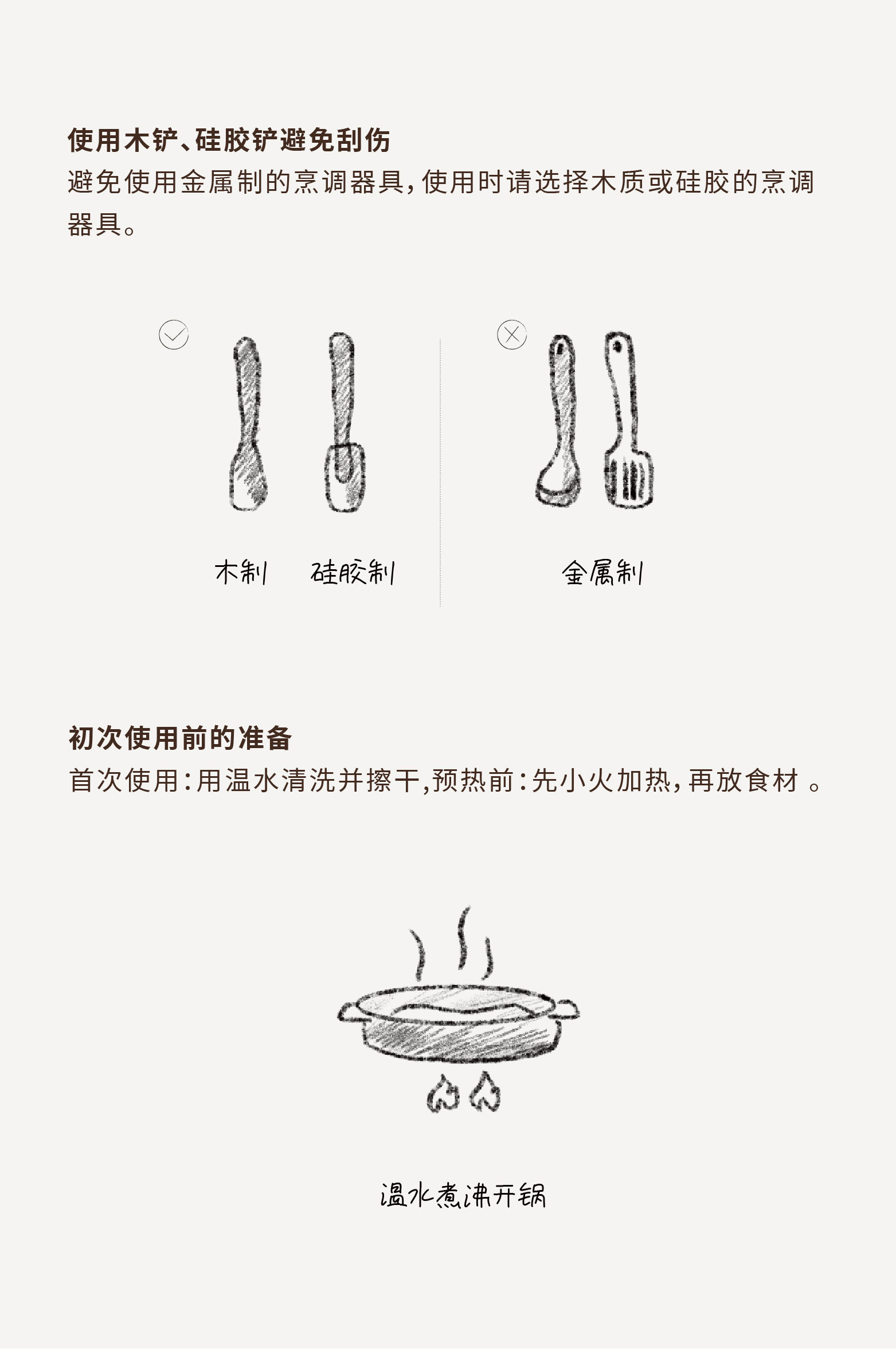 使用木铲、硅胶铲避免刮伤
避免使用金属制的烹调器具，使用时请选择木质或硅胶的烹调器具。

木制 硅胶制

金属制

初次使用前的准备
首次使用：用温水清洗并擦干，预热前：先小火加热，再放食材 。

温水煮沸开锅