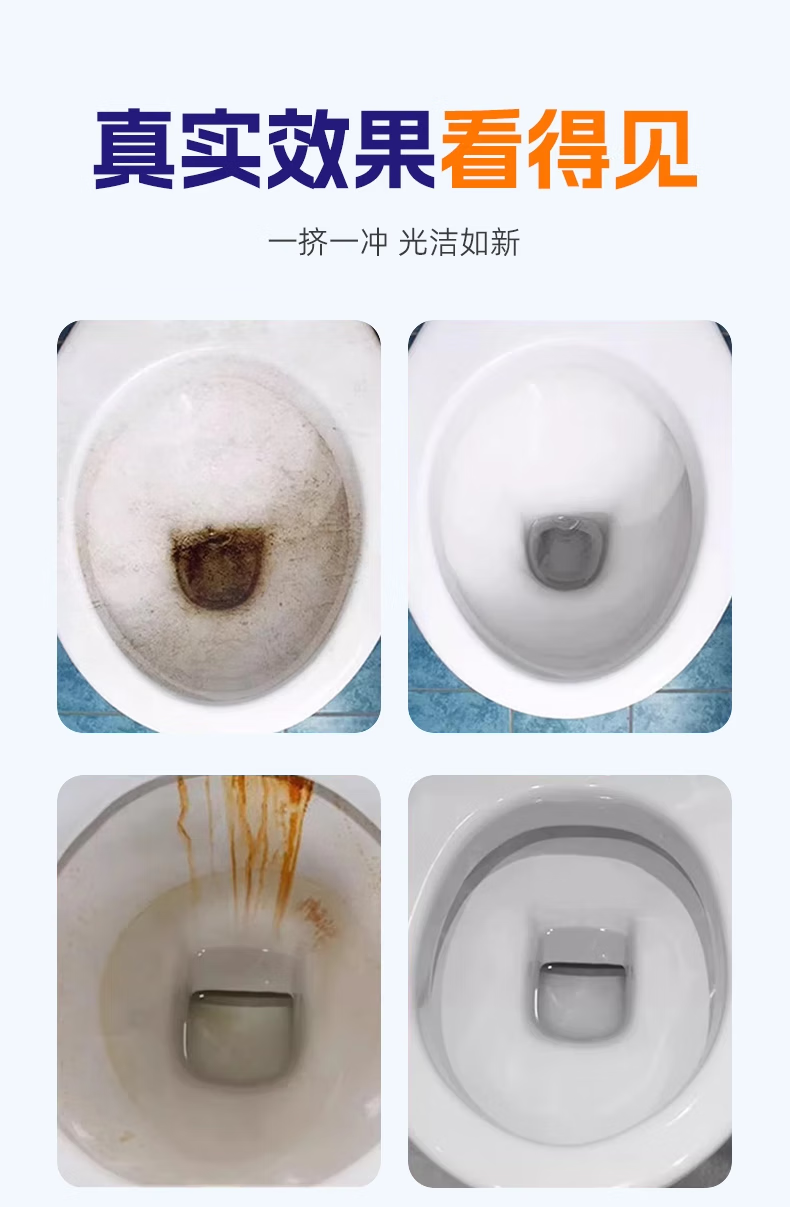 真实效果看得见

一挤一冲 光洁如新