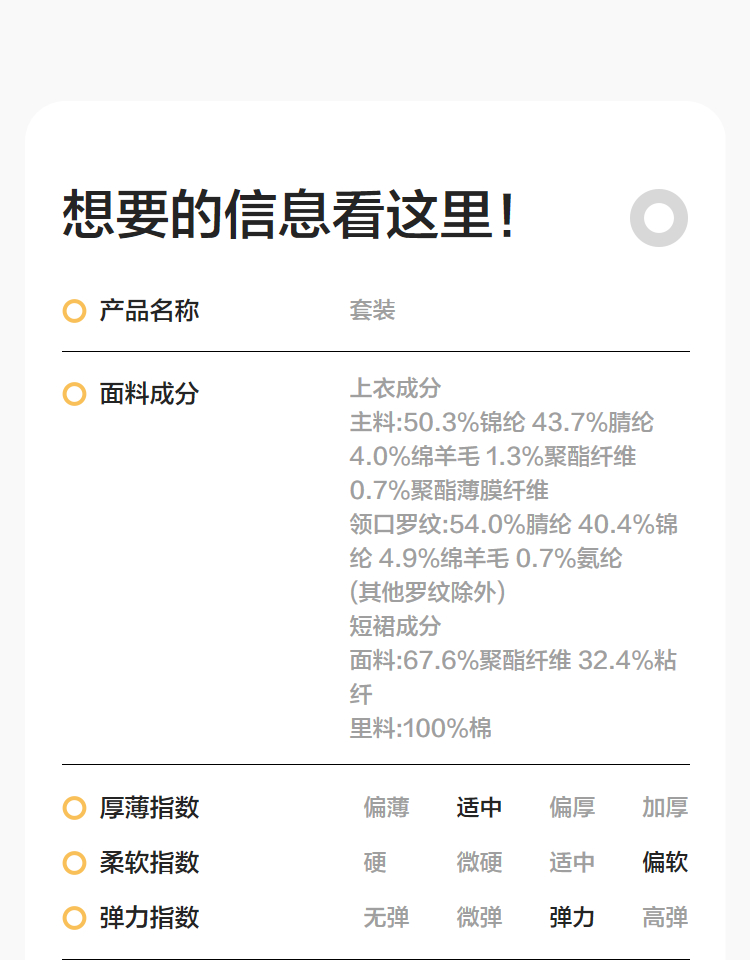 想要的信息看这里!

产品名称 套装

面料成分 上衣成分
主料:50.3%锦纶 43.7%腈纶 4.0%绵羊毛 1.3%聚酯纤维 0.7%聚酯薄膜纤维
领口罗纹:54.0%腈纶 40.4%锦纶 4.9%绵羊毛 0.7%氨纶 (其他罗纹除外)
短裙成分
面料:67.6%聚酯纤维 32.4%粘纤
里料:100%棉

厚薄指数 偏薄 适中 偏厚 加厚
柔软指数 硬 微硬 适中 偏软
弹力指数 无弹 微弹 弹力 高弹