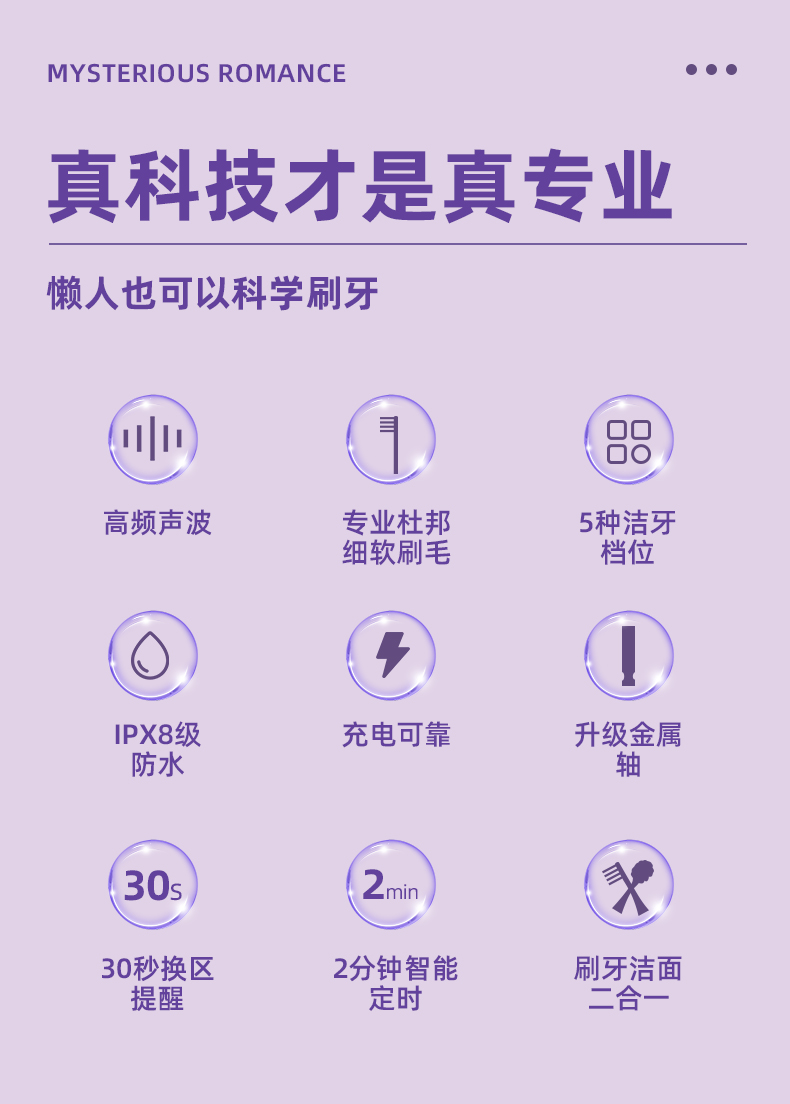 MYSTERIOUS ROMANCE

真科技才是真专业

懒人也可以科学刷牙

高频声波

专业杜邦
细软刷毛

5种洁牙
档位

IPX8级
防水

充电可靠

升级金属
轴

30s

30秒换区
提醒

2min

2分钟智能
定时

刷牙洁面
二合一