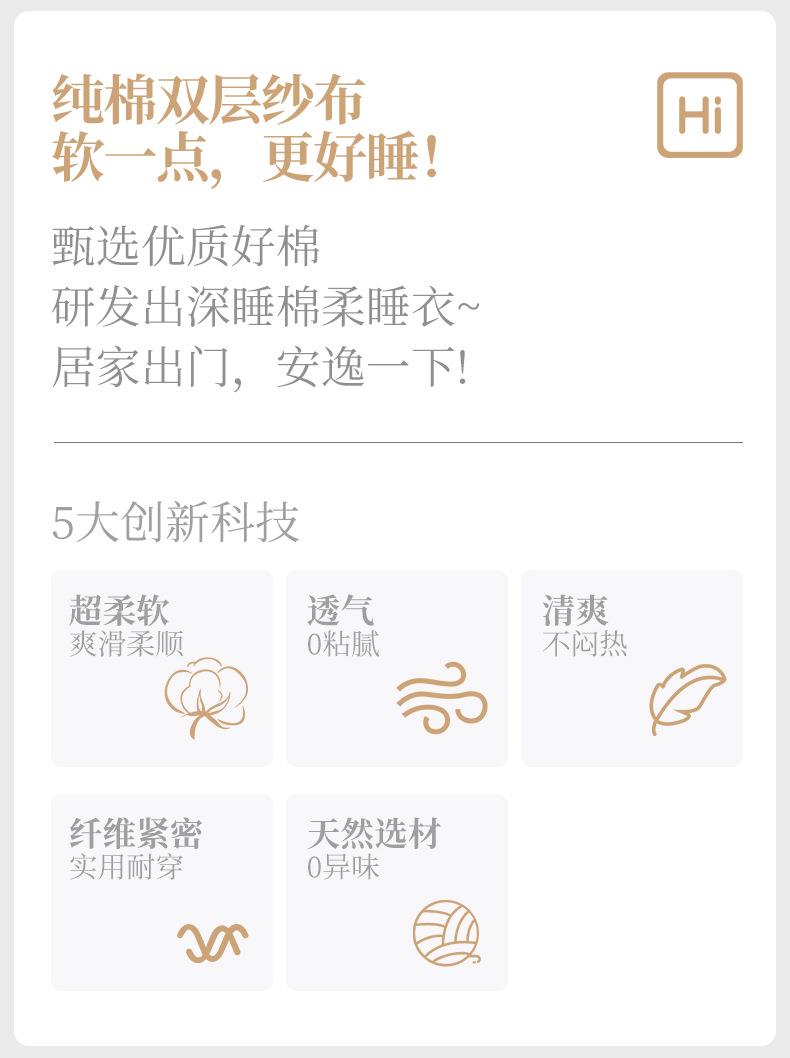 纯棉双层纱布
软一点，更好睡！

Hi

甄选优质好棉
研发出深睡棉柔睡衣~
居家出门，安逸一下！

5大创新科技

超柔软
爽滑柔顺

透气
0粘腻

清爽
不闷热

纤维紧密
实用耐穿

天然选材
0异味