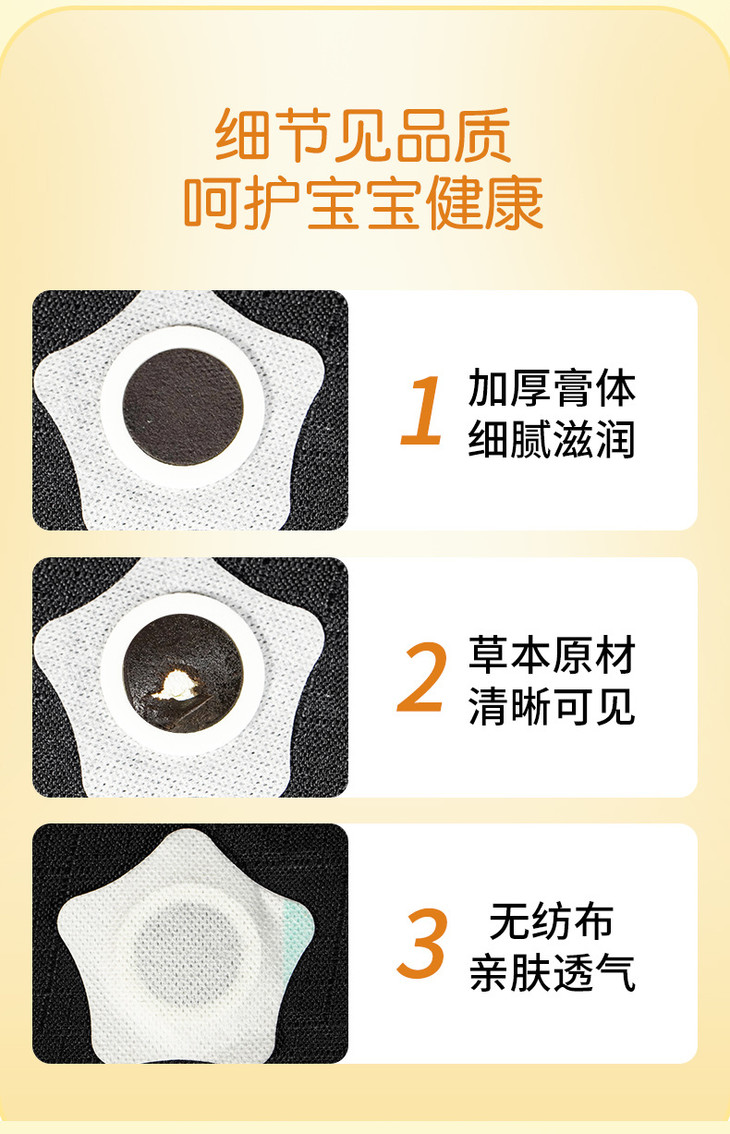 细节见品质
呵护宝宝健康

1 加厚膏体
细腻滋润

2 草本原材
清晰可见

3 无纺布
亲肤透气