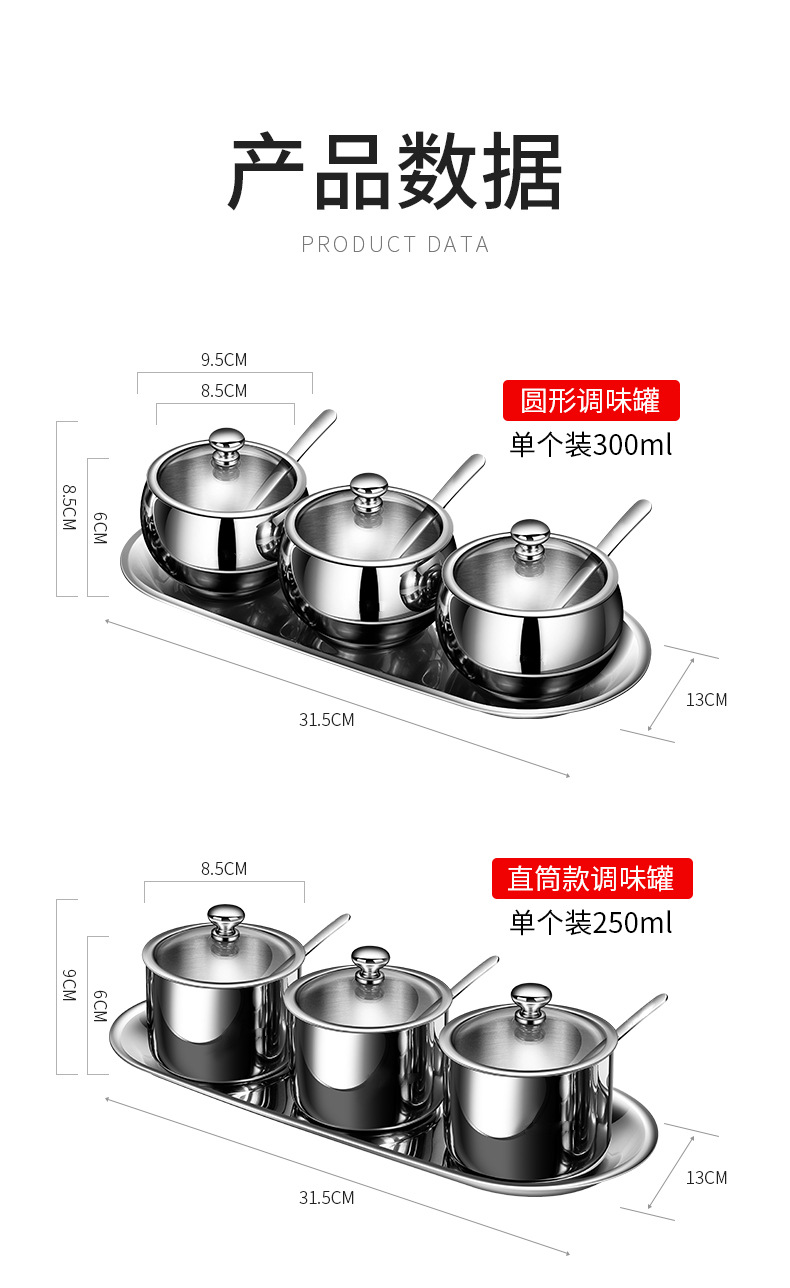 产品数据
PRODUCT DATA

9.5CM
8.5CM
圆形调味罐
单个装300ml
8.5CM
6CM
31.5CM
13CM

8.5CM
直筒款调味罐
单个装250ml
9CM
6CM
31.5CM
13CM