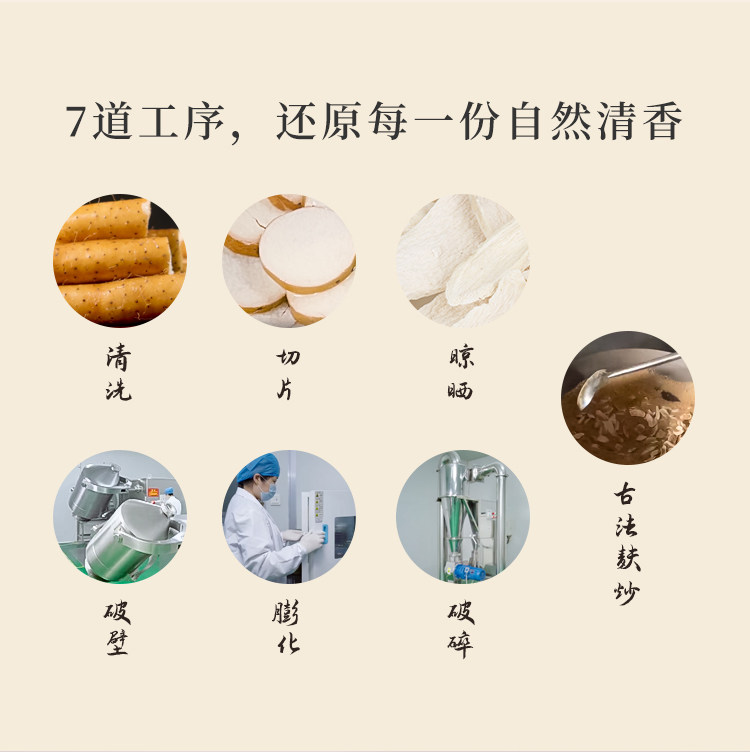 7道工序，还原每一份自然清香

清洗

切片

晾晒

古法麸炒

破壁

膨化

破碎