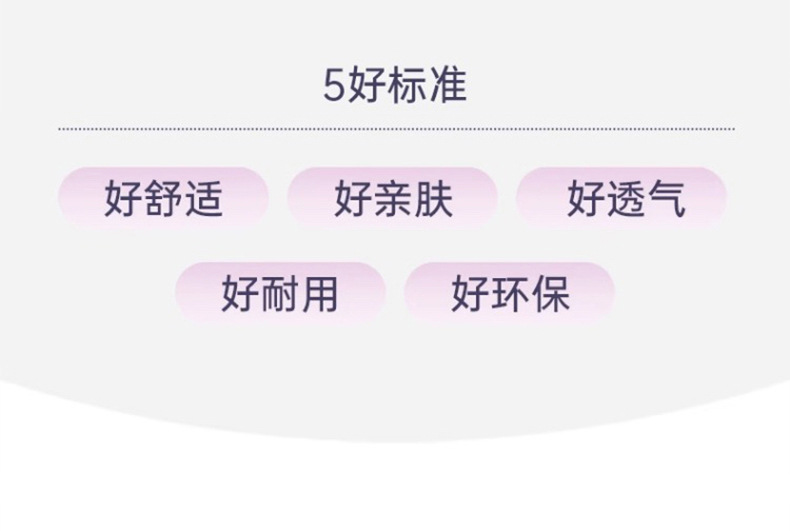 5好标准

好舒适 好亲肤 好透气

好耐用 好环保