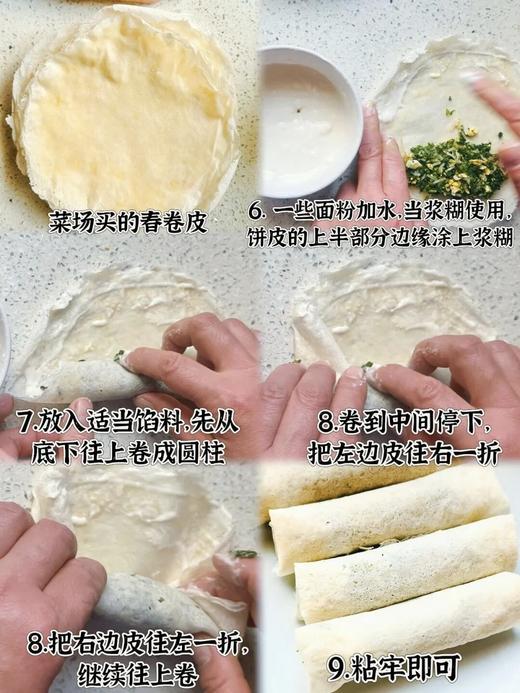 菜场买的春卷皮

6. 一些面粉加水,当浆糊使用,饼皮的上半部分边缘涂上浆糊

7.放入适当馅料,先从底下往上卷成圆柱

8.卷到中间停下,把左边皮往右一折

8.把右边皮往左一折,继续往上卷

9.粘牢即可