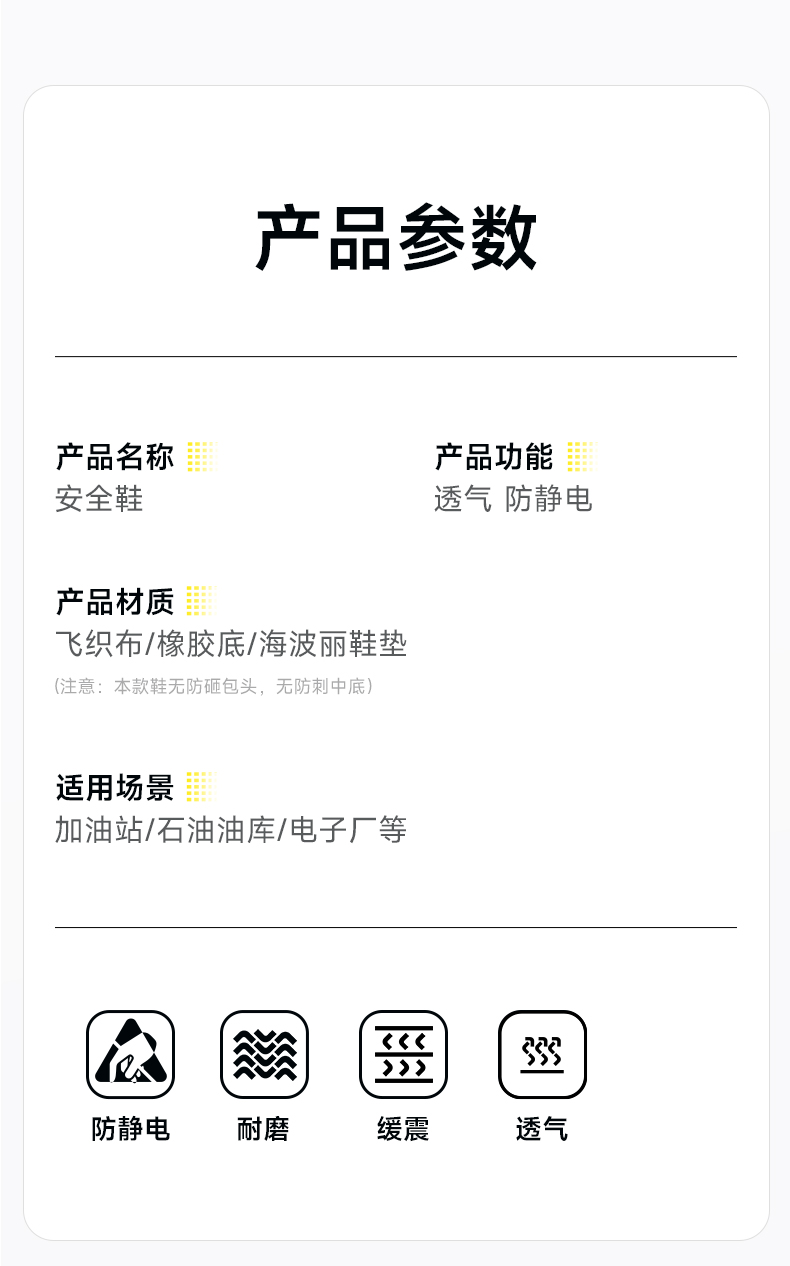 产品参数

产品名称
安全鞋

产品功能
透气 防静电

产品材质
飞织布/橡胶底/海波丽鞋垫
(注意:本款鞋无防砸包头,无防刺中底)

适用场景
加油站/石油油库/电子厂等

防静电 耐磨 缓震 透气