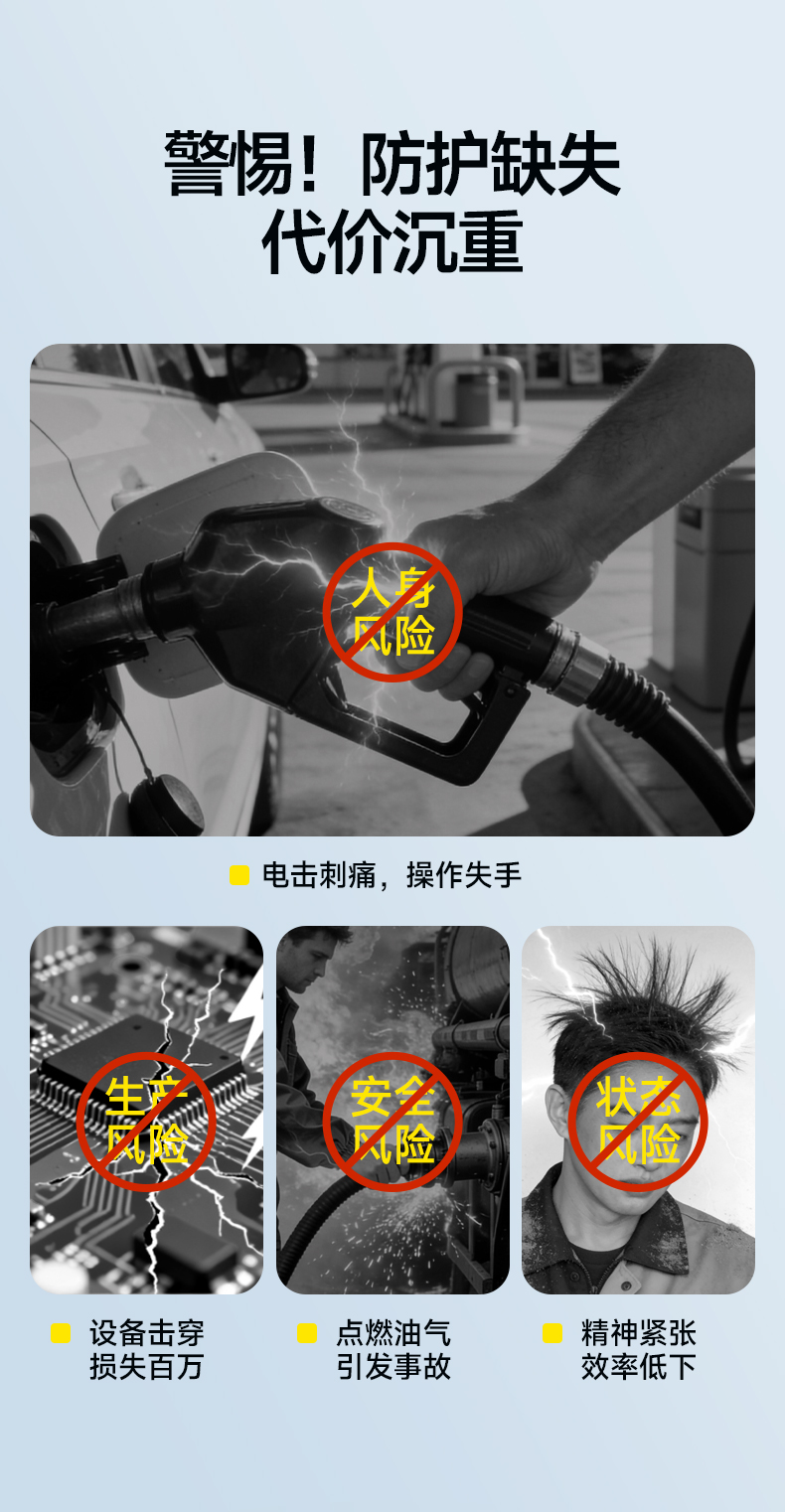 警惕！防护缺失
代价沉重

人身
风险

电击刺痛，操作失手

生产
风险

安全
风险

状态
风险

设备击穿
损失百万

点燃油气
引发事故

精神紧张
效率低下