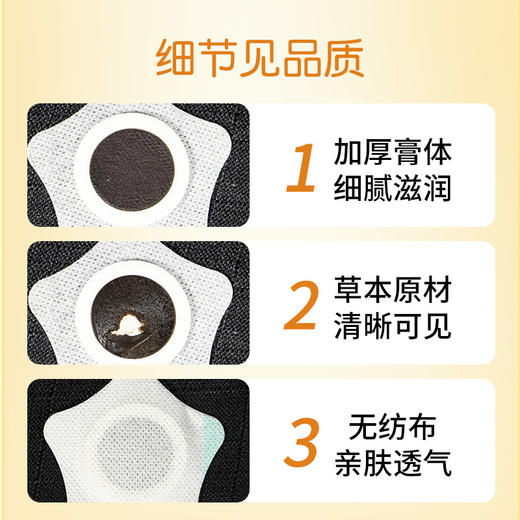 细节见品质

1 加厚膏体
细腻滋润

2 草本原材
清晰可见

3 无纺布
亲肤透气