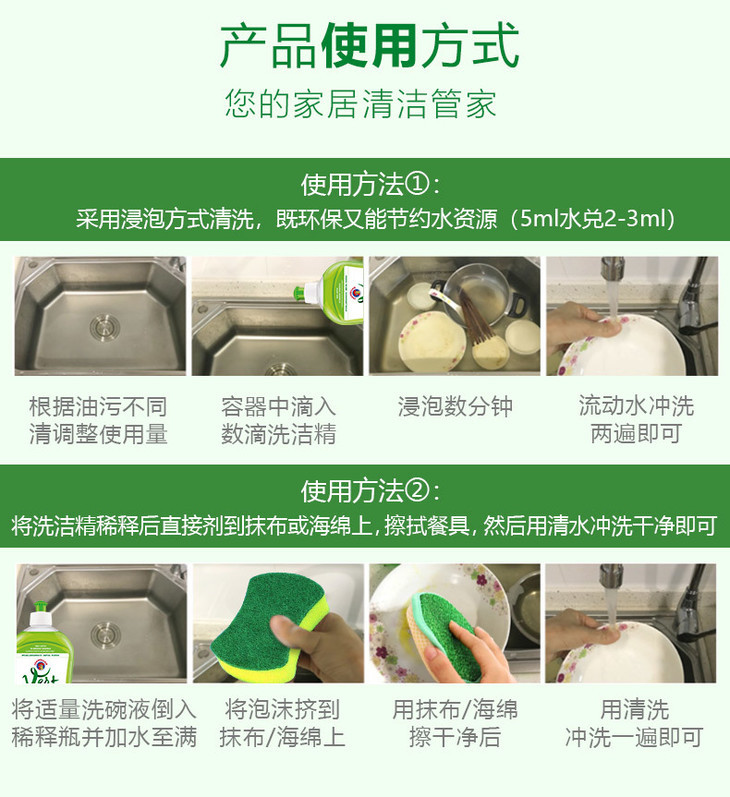 产品使用方式
您的家居清洁管家

使用方法①：
采用浸泡方式清洗，既环保又能节约水资源（5ml水兑2-3ml）

根据油污不同
清调整使用量

容器中滴入
数滴洗洁精

浸泡数分钟

流动水冲洗
两遍即可

使用方法②：
将洗洁精稀释后直接剂到抹布或海绵上，擦拭餐具，然后用清水冲洗干净即可

将适量洗碗液倒入
稀释瓶并加水至满

将泡沫挤到
抹布/海绵上

用抹布/海绵
擦干净后

用清洗
冲洗一遍即可