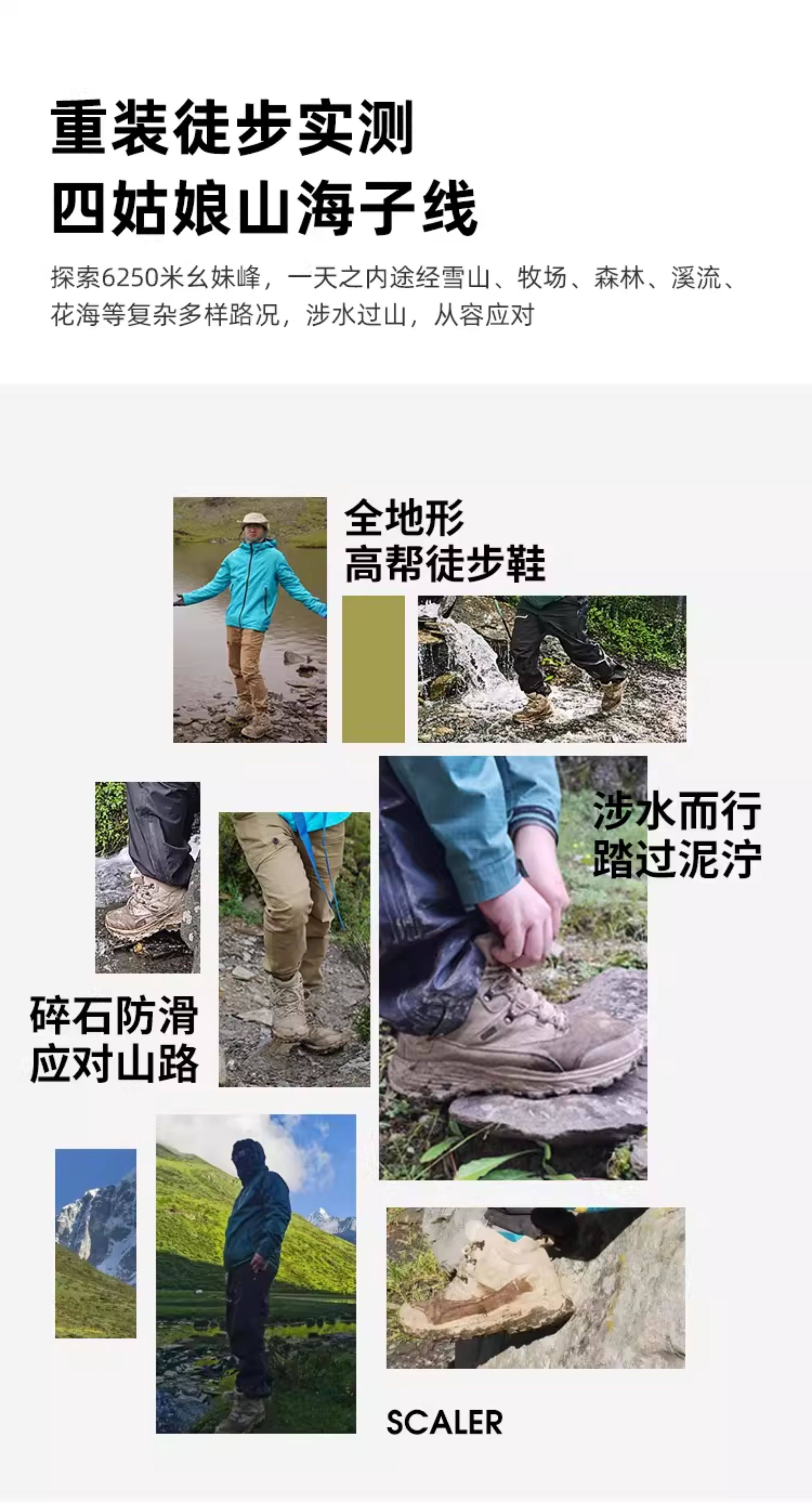 重装徒步实测
四姑娘山海子线

探索6250米幺妹峰，一天之内途经雪山、牧场、森林、溪流、花海等复杂多样路况，涉水过山，从容应对

全地形
高帮徒步鞋

涉水而行
踏过泥泞

碎石防滑
应对山路

SCALER