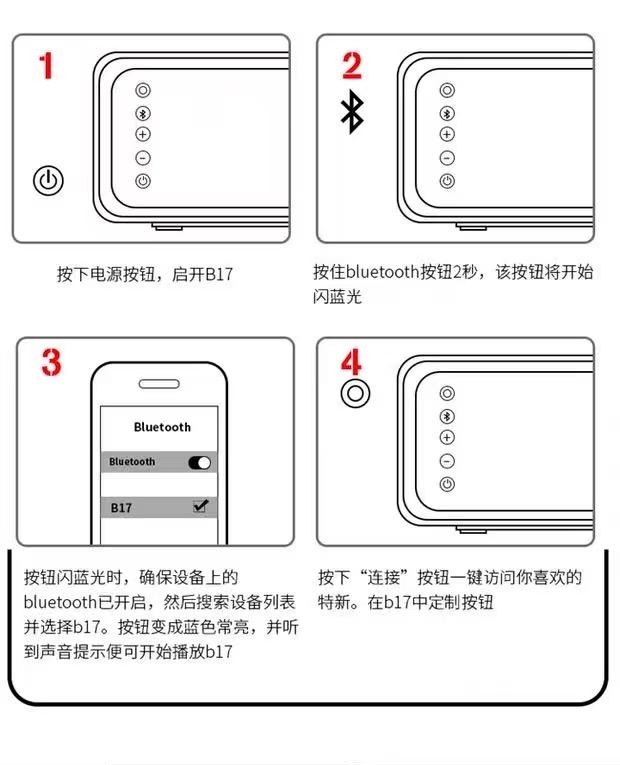 1

按下电源按钮，启开B17

2

按住bluetooth按钮2秒，该按钮将开始闪蓝光

3

Bluetooth

Bluetooth

B17

按钮闪蓝光时，确保设备上的bluetooth已开启，然后搜索设备列表并选择b17。按钮变成蓝色常亮，并听到声音提示便可开始播放b17

4

按下“连接”按钮一键访问你喜欢的特新。在b17中定制按钮