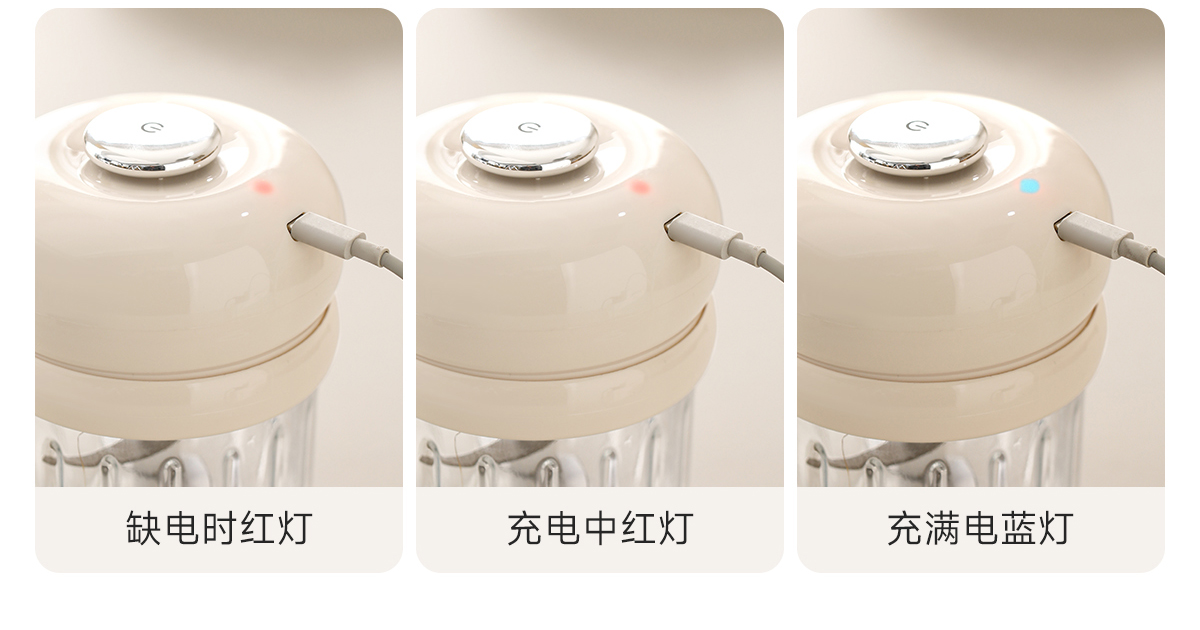 缺电时红灯

充电中红灯

充满电蓝灯