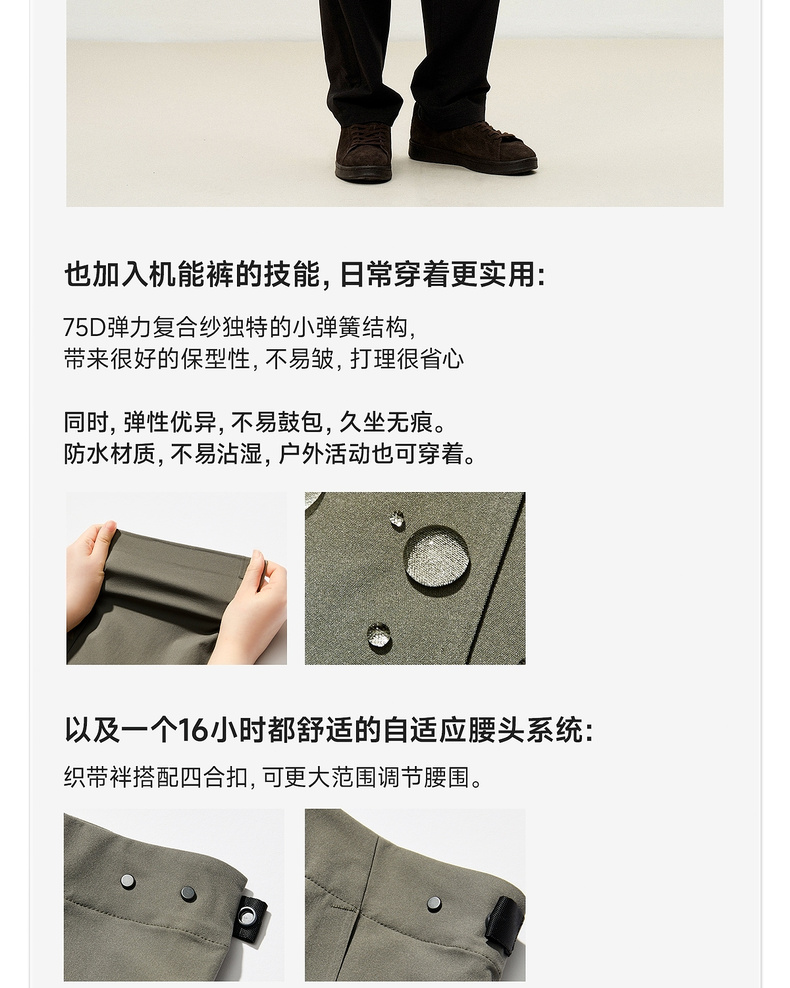 也加入机能裤的技能, 日常穿着更实用:

75D弹力复合纱独特的小弹簧结构,
带来很好的保型性, 不易皱, 打理很省心

同时, 弹性优异, 不易鼓包, 久坐无痕。
防水材质, 不易沾湿, 户外活动也可穿着。

以及一个16小时都舒适的自适应腰头系统:

织带袢搭配四合扣, 可更大范围调节腰围。