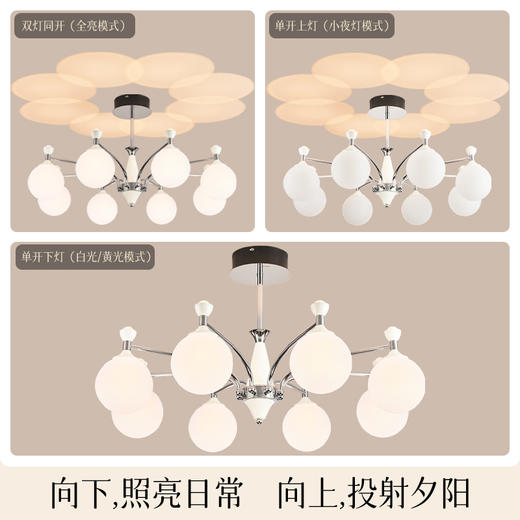 双灯同开（全亮模式）

单开上灯（小夜灯模式）

单开下灯（白光/黄光模式）

向下,照亮日常　向上,投射夕阳