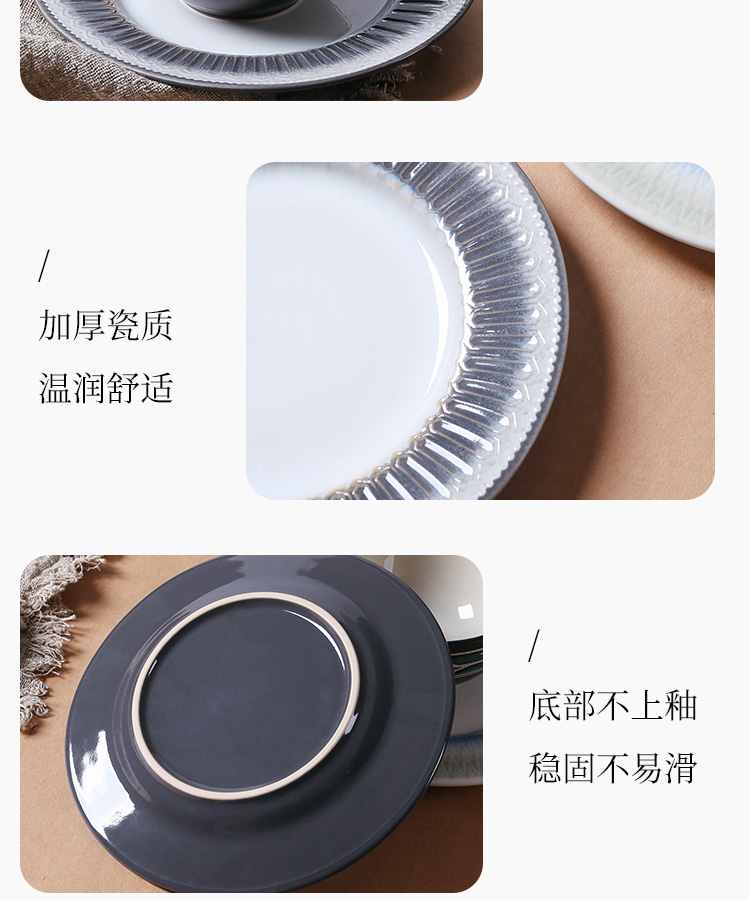 /
加厚瓷质
温润舒适

/
底部不上釉
稳固不易滑