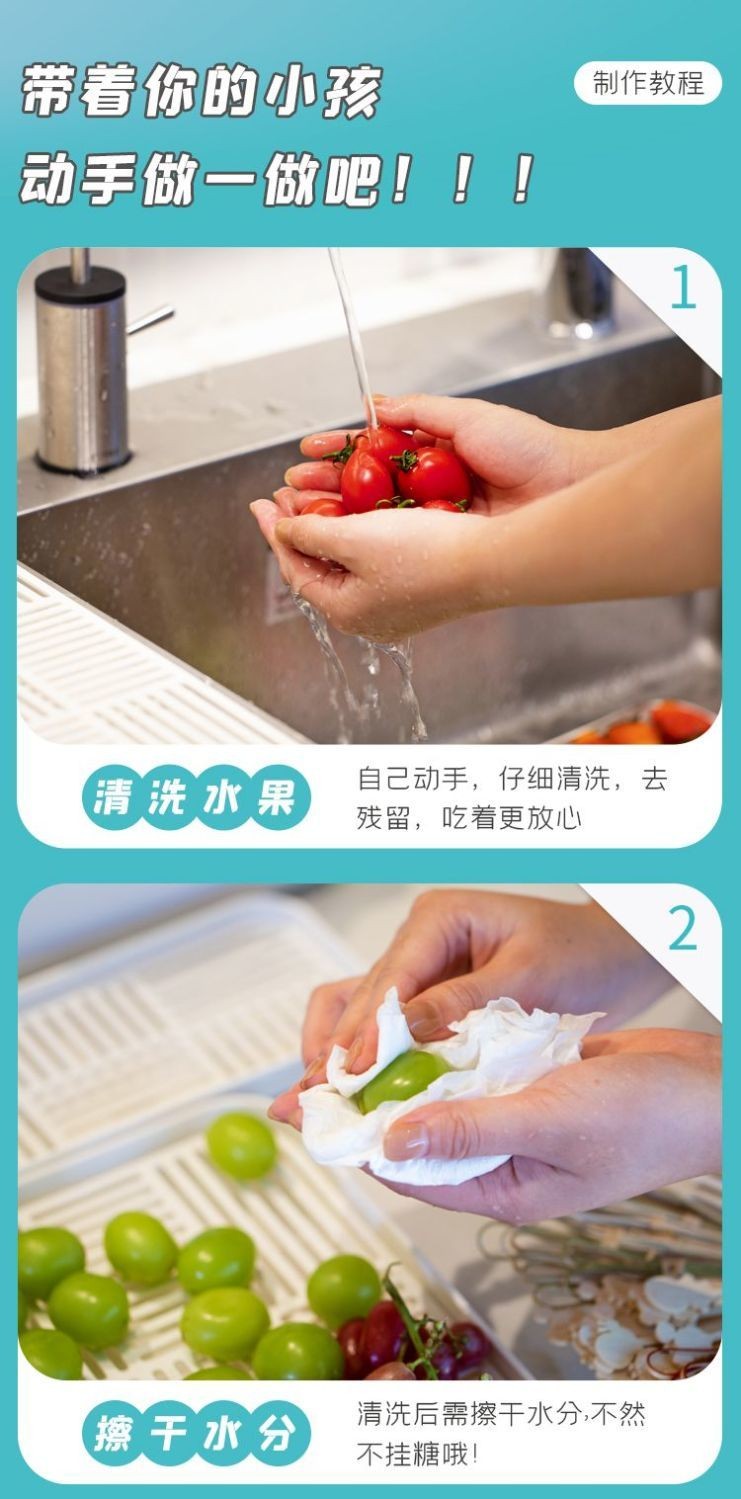 带着你的小孩
动手做一做吧！！！

制作教程

1

清洗水果

自己动手，仔细清洗，去残留，吃着更放心

2

擦干水分

清洗后需擦干水分,不然不挂糖哦！