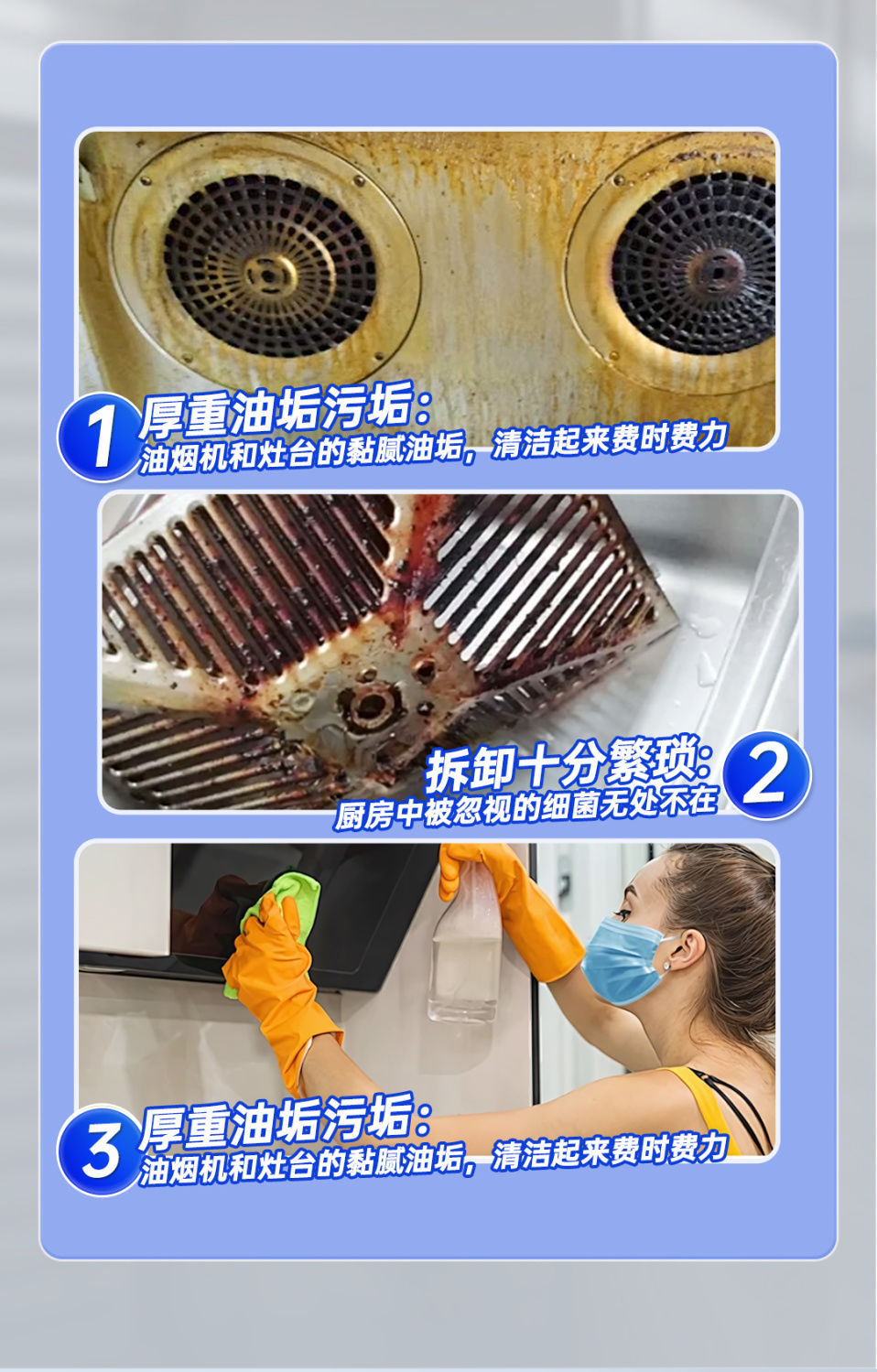 1 厚重油垢污垢:
油烟机和灶台的黏腻油垢，清洁起来费时费力

拆卸十分繁琐: 2
厨房中被忽视的细菌无处不在

3 厚重油垢污垢:
油烟机和灶台的黏腻油垢，清洁起来费时费力