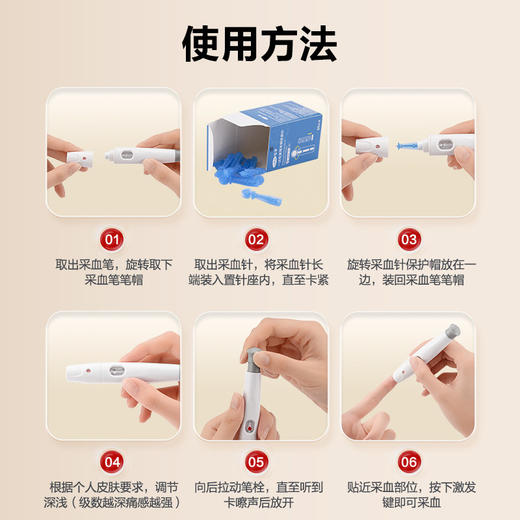 使用方法

01
取出采血笔，旋转取下采血笔笔帽

02
取出采血针，将采血针长端装入置针座内，直至卡紧

03
旋转采血针保护帽放在一边，装回采血笔笔帽

04
根据个人皮肤要求，调节深浅（级数越深痛感越强）

05
向后拉动笔栓，直至听到卡嚓声后放开

06
贴近采血部位，按下激发键即可采血