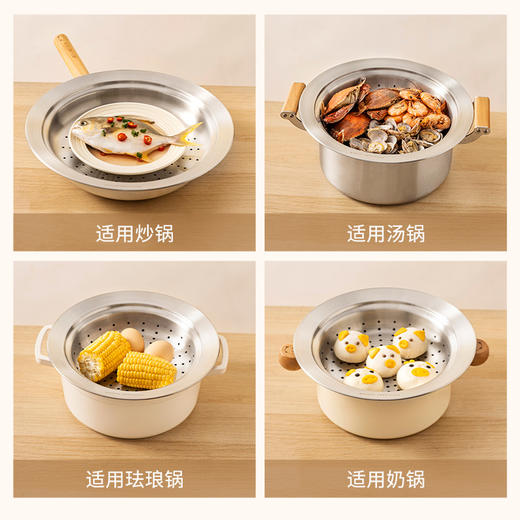 适用炒锅

适用汤锅

适用珐琅锅

适用奶锅