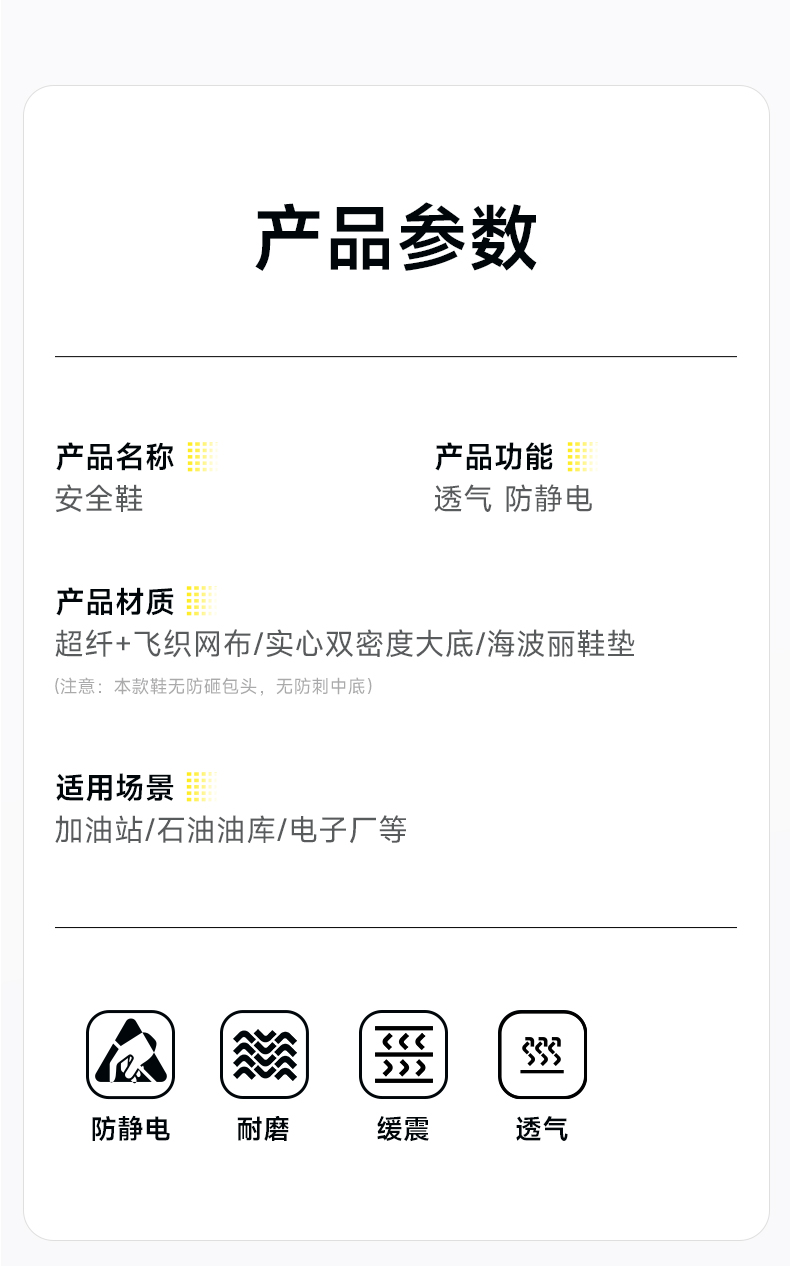 产品参数

产品名称
安全鞋

产品功能
透气 防静电

产品材质
超纤+飞织网布/实心双密度大底/海波丽鞋垫
(注意：本款鞋无防砸包头，无防刺中底)

适用场景
加油站/石油油库/电子厂等

防静电 耐磨 缓震 透气