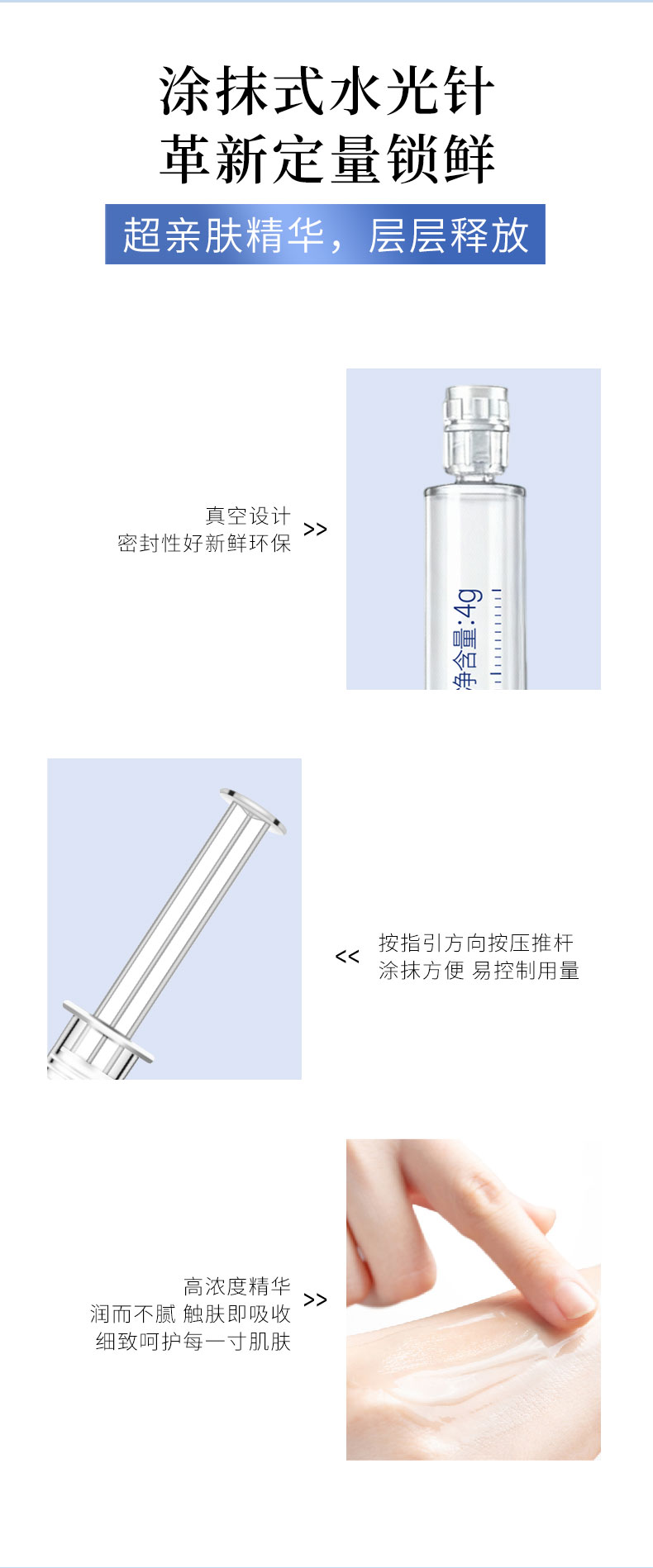 涂抹式水光针
革新定量锁鲜

超亲肤精华，层层释放

真空设计
密封性好新鲜环保 >>

净含量:4g

<< 按指引方向按压推杆
涂抹方便 易控制用量

高浓度精华
润而不腻 触肤即吸收
细致呵护每一寸肌肤 >>