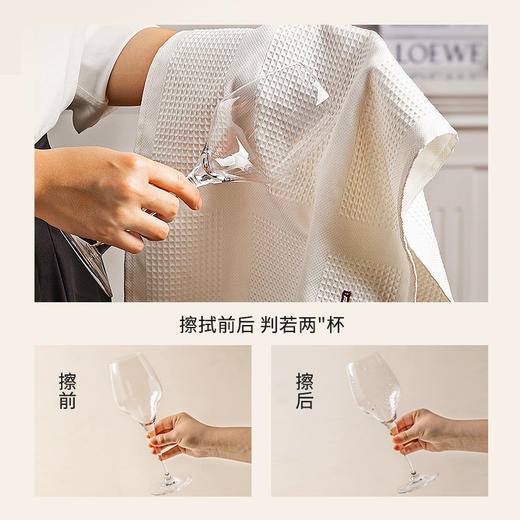 LOEWE

擦拭前后 判若两"杯

擦前

擦后