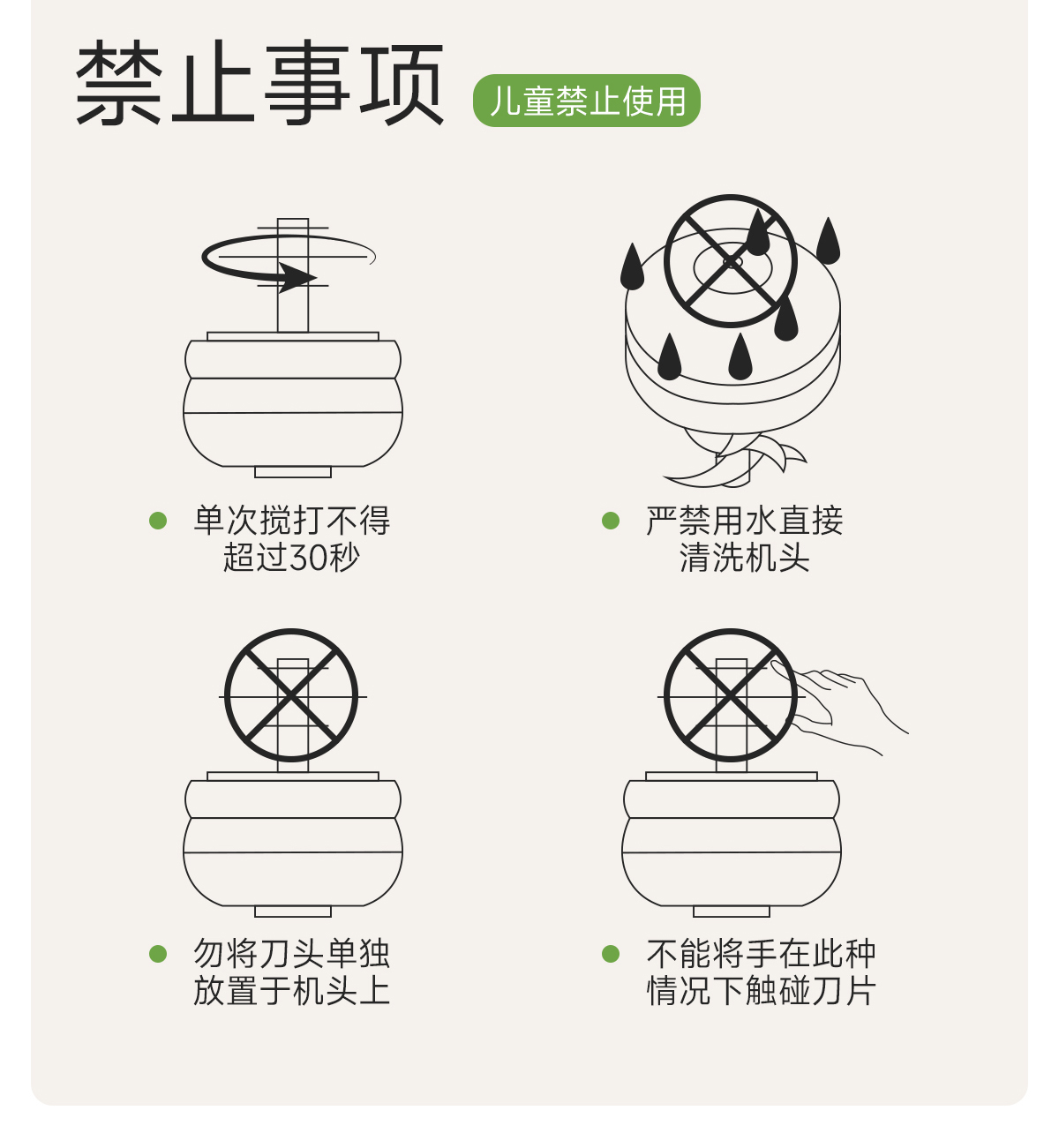 禁止事项 儿童禁止使用

单次搅打不得超过30秒

严禁用水直接清洗机头

勿将刀头单独放置于机头上

不能将手在此种情况下触碰刀片